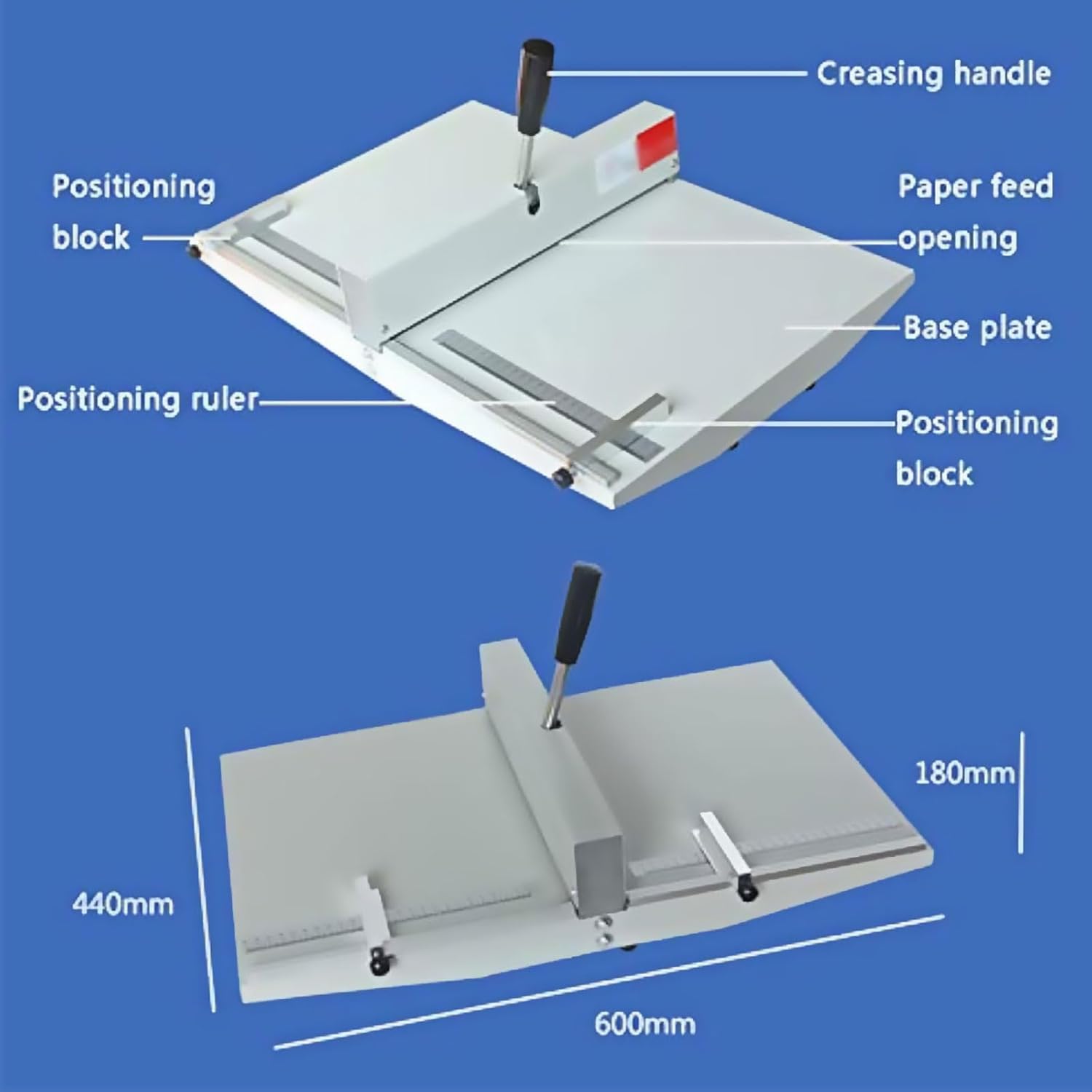 Creasing handle

Positioning block

Paper feed opening

Base plate

Positioning ruler

Positioning block

180mm

440mm

600mm