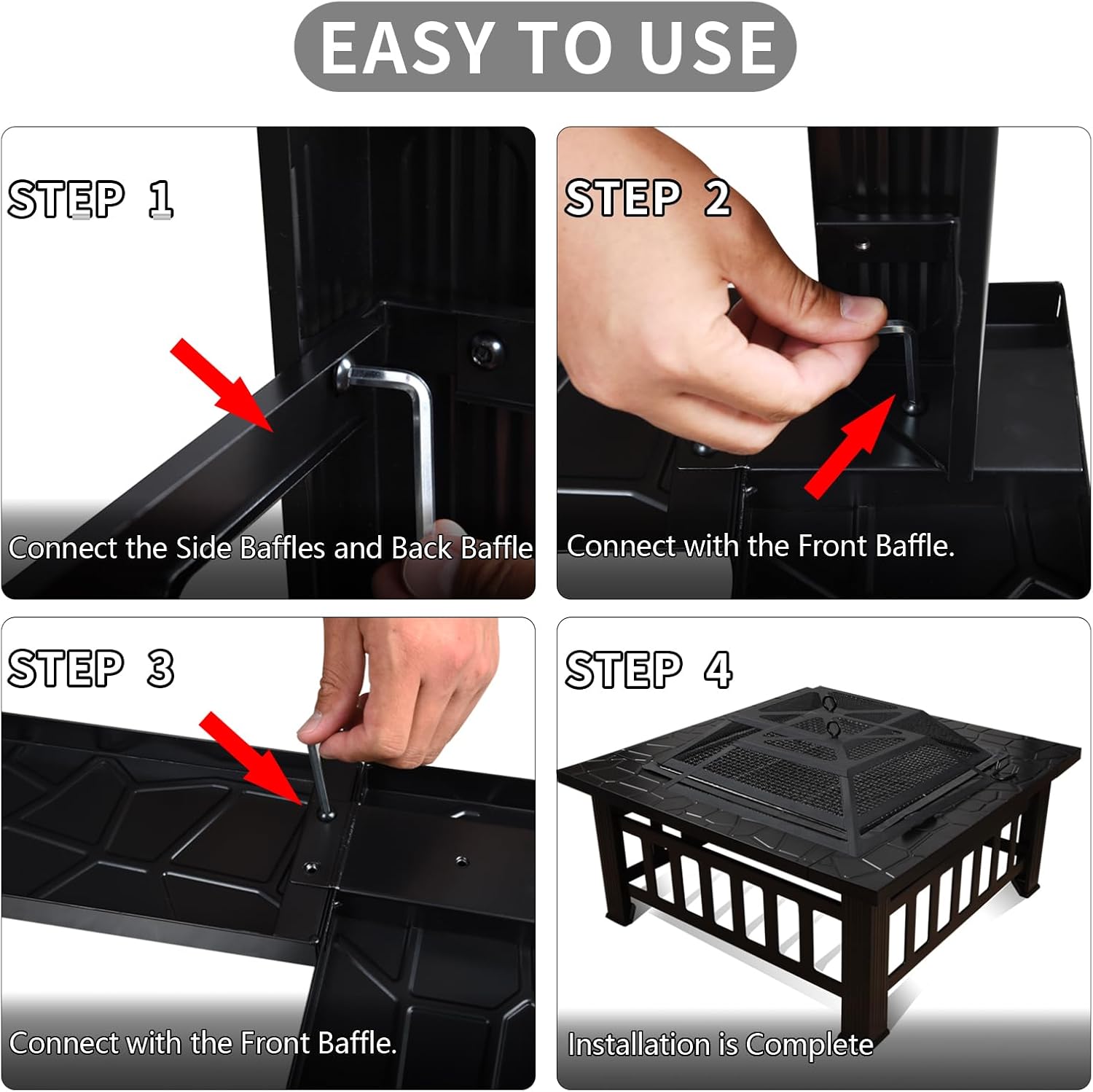 EASY TO USE

STEP 1

Connect the Side Baffles and Back Baffle

STEP 2

Connect with the Front Baffle.

STEP 3

Connect with the Front Baffle.

STEP 4

Installation is Complete