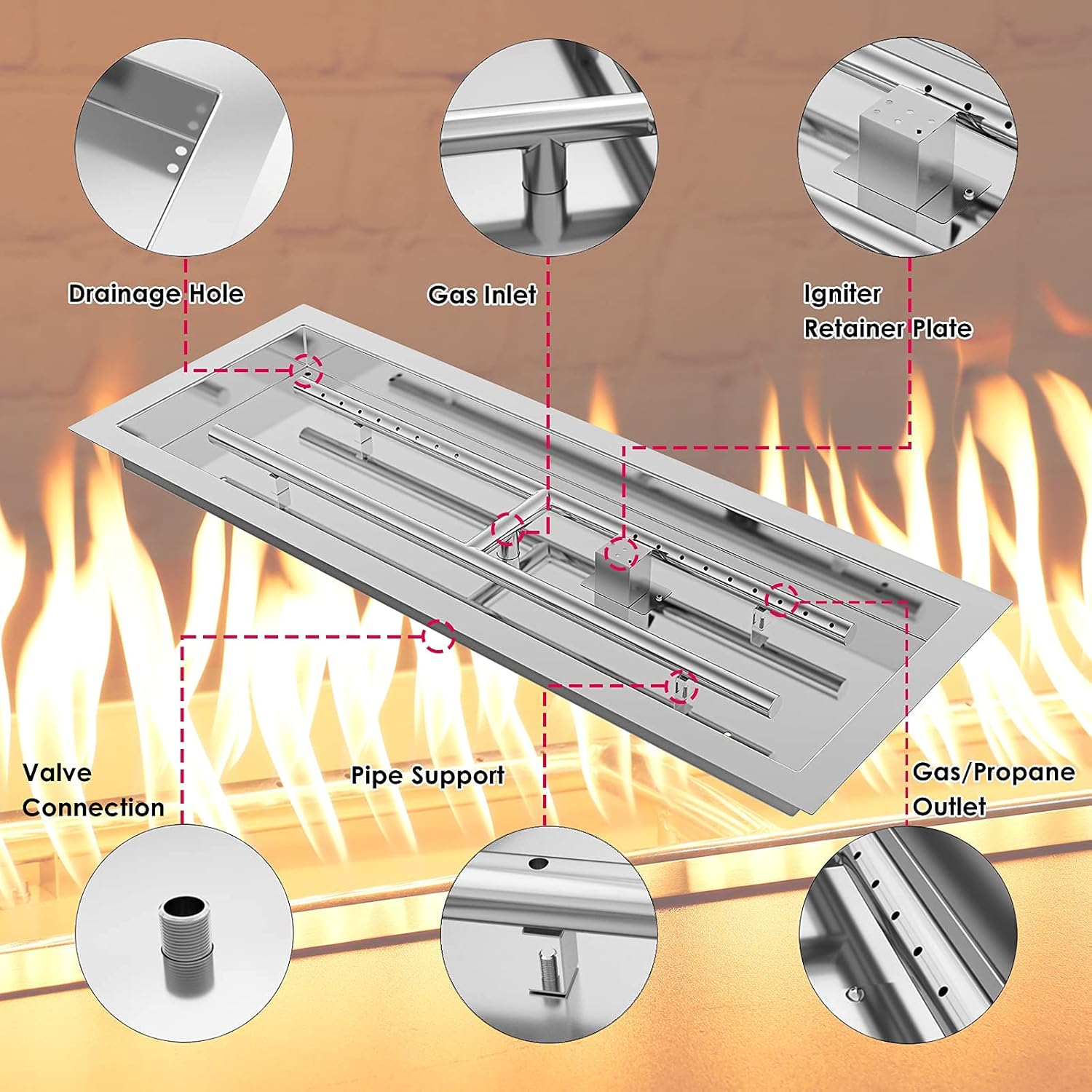 Drainage Hole

Gas Inlet

Igniter Retainer Plate

Valve Connection

Pipe Support

Gas/Propane Outlet