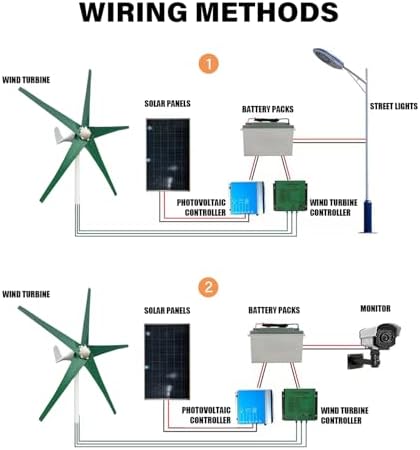 WIRING METHODS

1

WIND TURBINE

SOLAR PANELS

BATTERY PACKS

STREET LIGHTS

PHOTOVOLTAIC CONTROLLER

WIND TURBINE CONTROLLER

2

WIND TURBINE

SOLAR PANELS

BATTERY PACKS

MONITOR

PHOTOVOLTAIC CONTROLLER

WIND TURBINE CONTROLLER