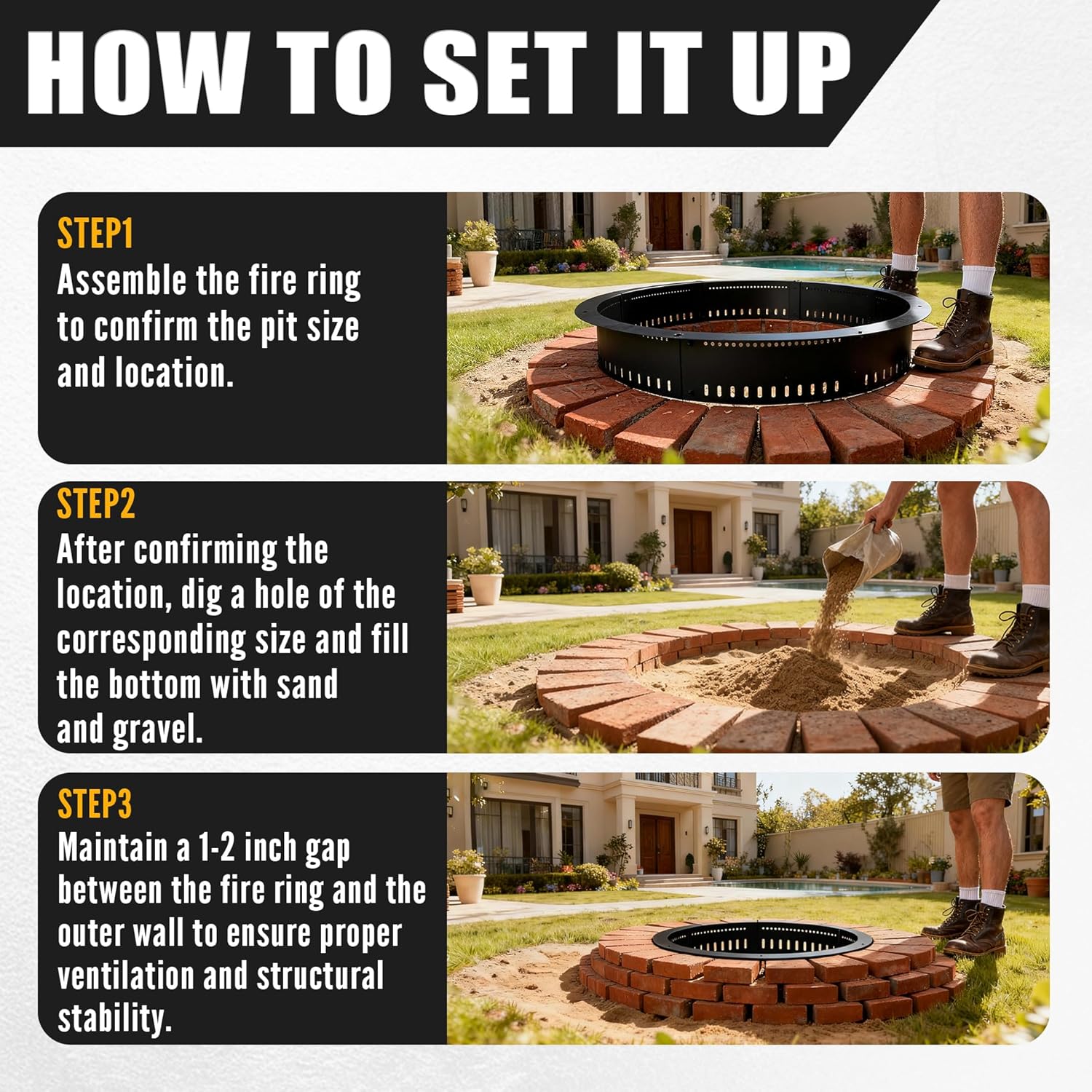 HOW TO SET IT UP

STEP1
Assemble the fire ring to confirm the pit size and location.

STEP2
After confirming the location, dig a hole of the corresponding size and fill the bottom with sand and gravel.

STEP3
Maintain a 1-2 inch gap between the fire ring and the outer wall to ensure proper ventilation and structural stability.