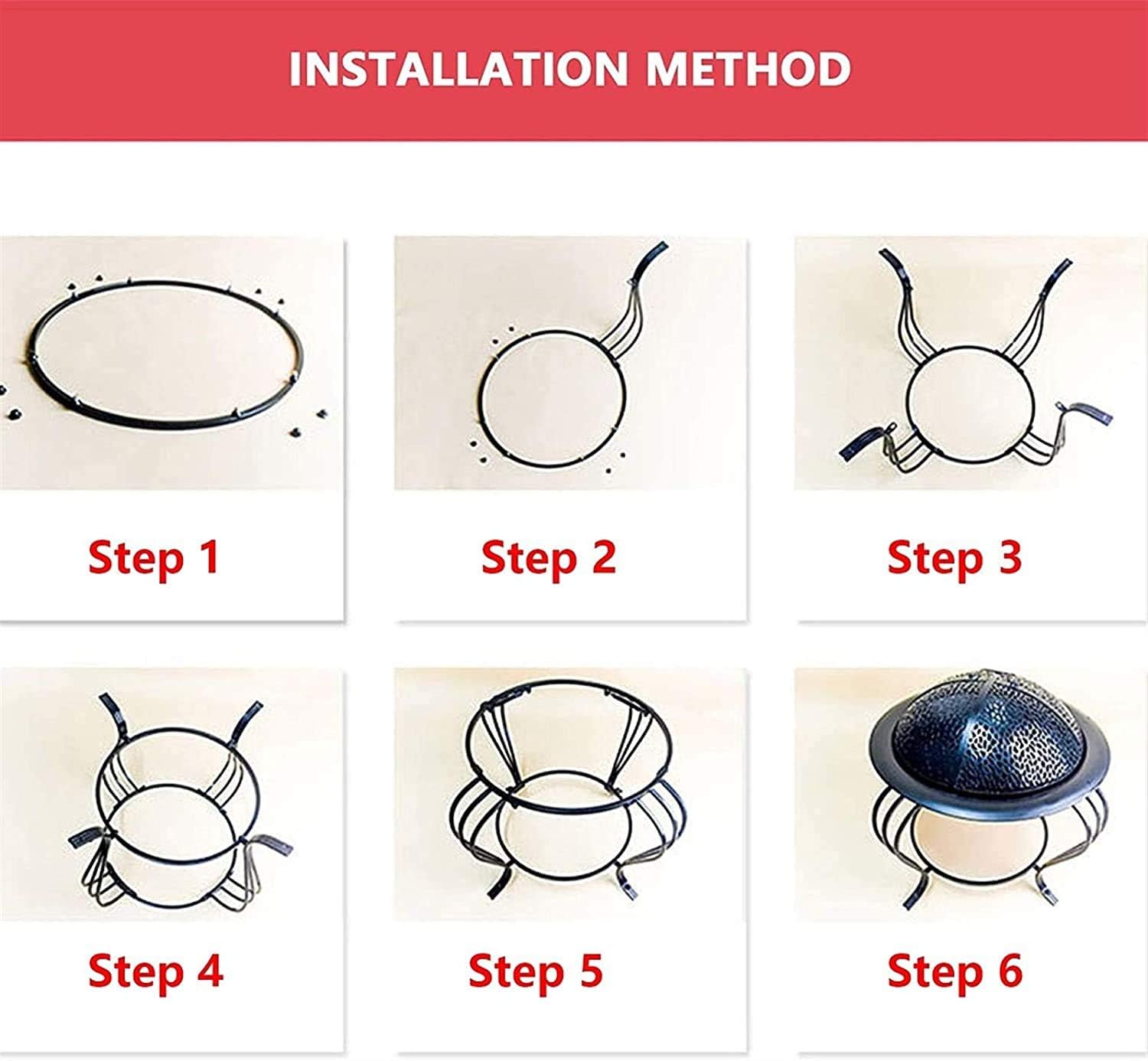 INSTALLATION METHOD

Step 1

Step 2

Step 3

Step 4

Step 5

Step 6