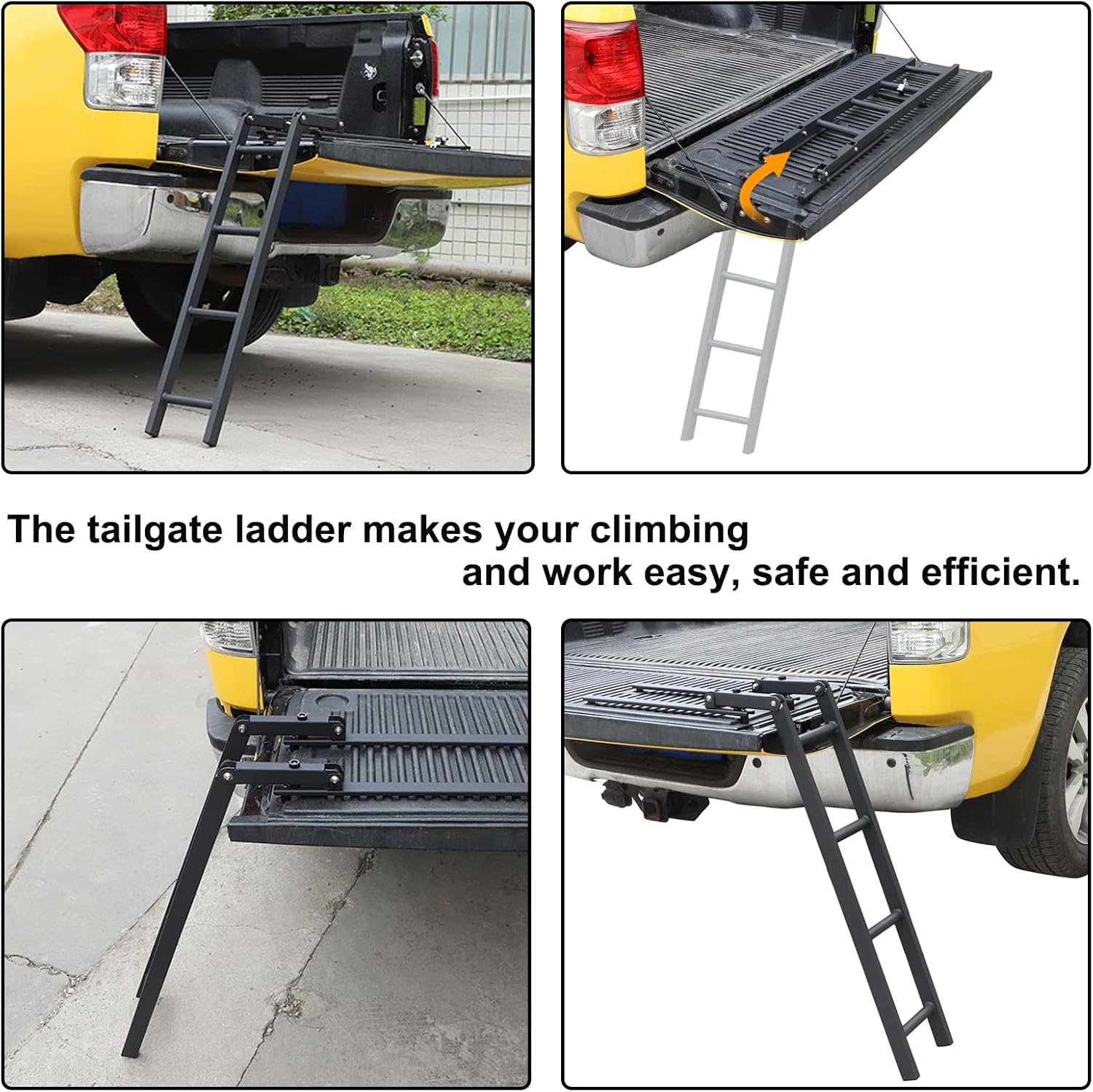 The tailgate ladder makes your climbing and work easy, safe and efficient.