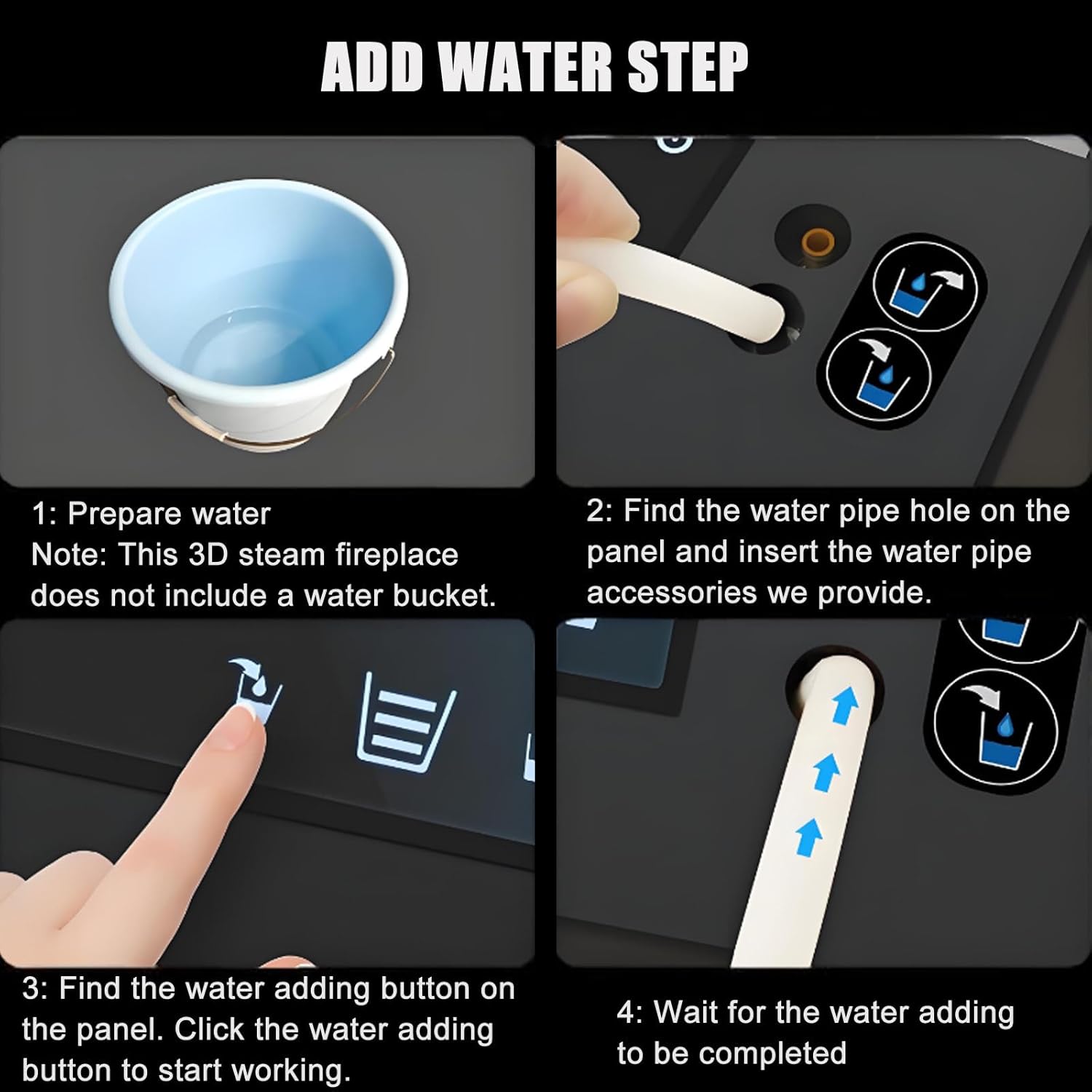 ADD WATER STEP

1: Prepare water
Note: This 3D steam fireplace does not include a water bucket.

2: Find the water pipe hole on the panel and insert the water pipe accessories we provide.

3: Find the water adding button on the panel. Click the water adding button to start working.

4: Wait for the water adding to be completed