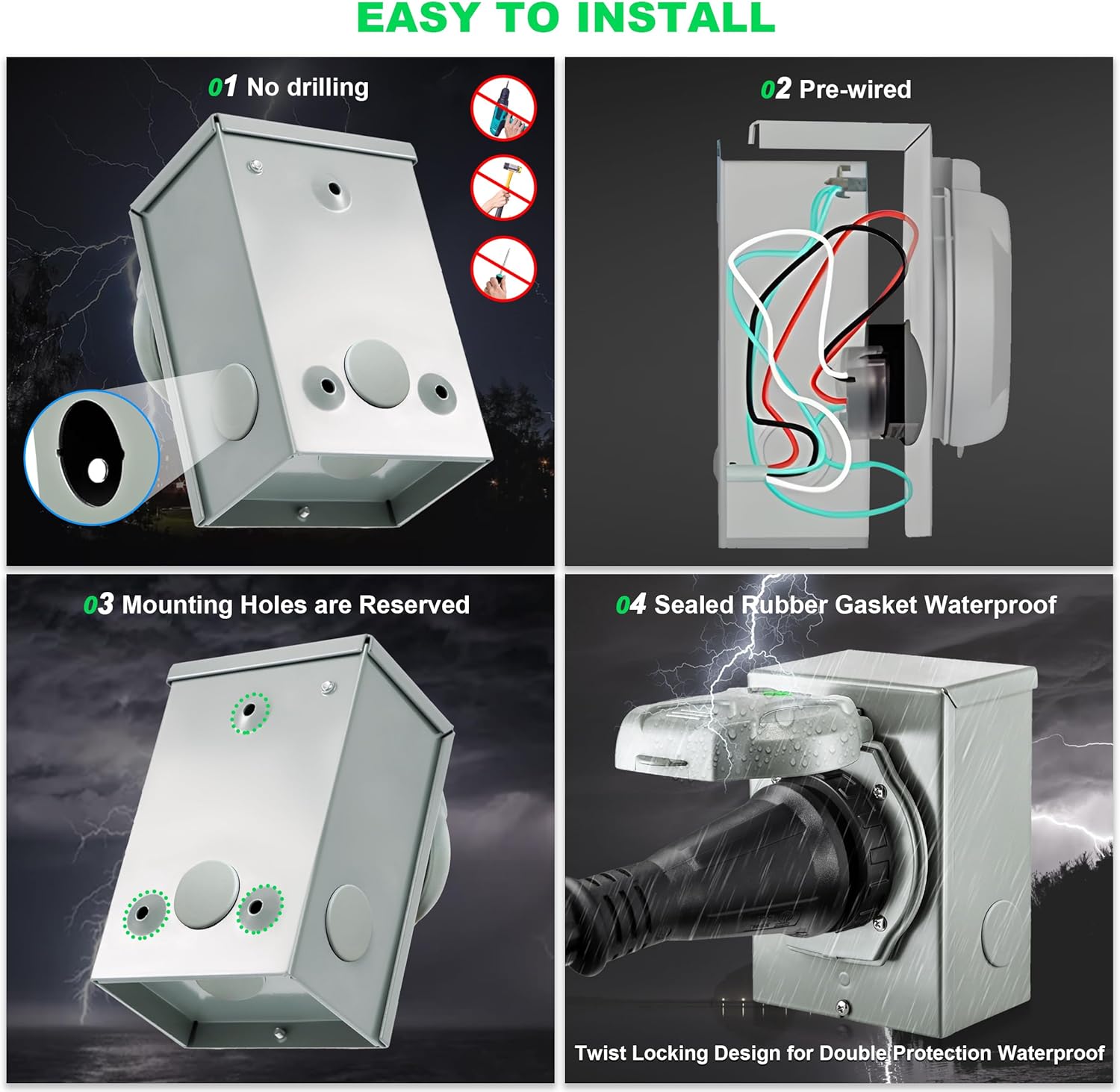 EASY TO INSTALL

01 No drilling

02 Pre-wired

03 Mounting Holes are Reserved

04 Sealed Rubber Gasket Waterproof

Twist Locking Design for Double Protection Waterproof