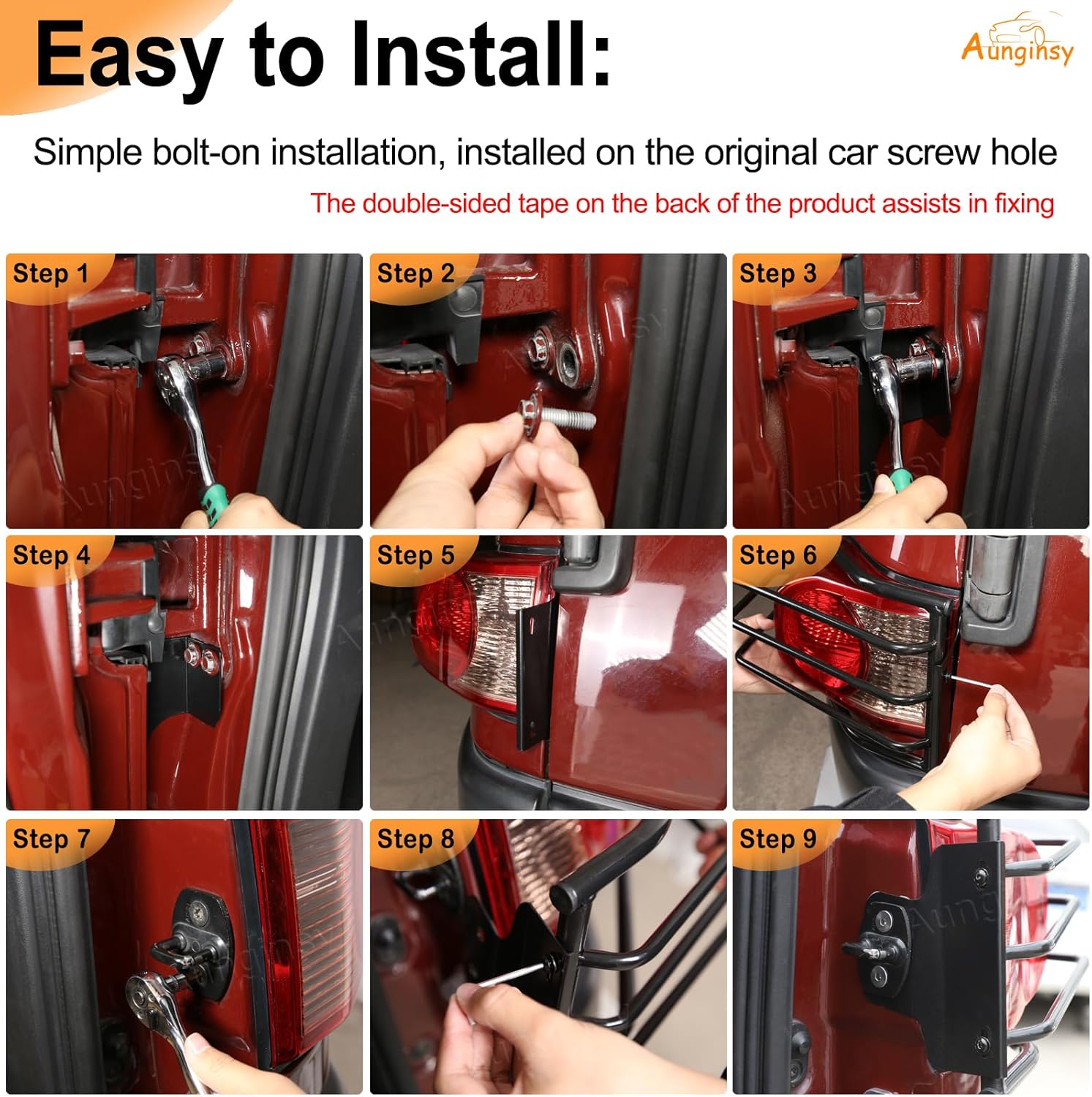 Easy to Install:

Aunginsy

Simple bolt-on installation, installed on the original car screw hole

The double-sided tape on the back of the product assists in fixing

Step 1

Step 2

Step 3

Step 4

Step 5

Step 6

Step 7

Step 8

Step 9