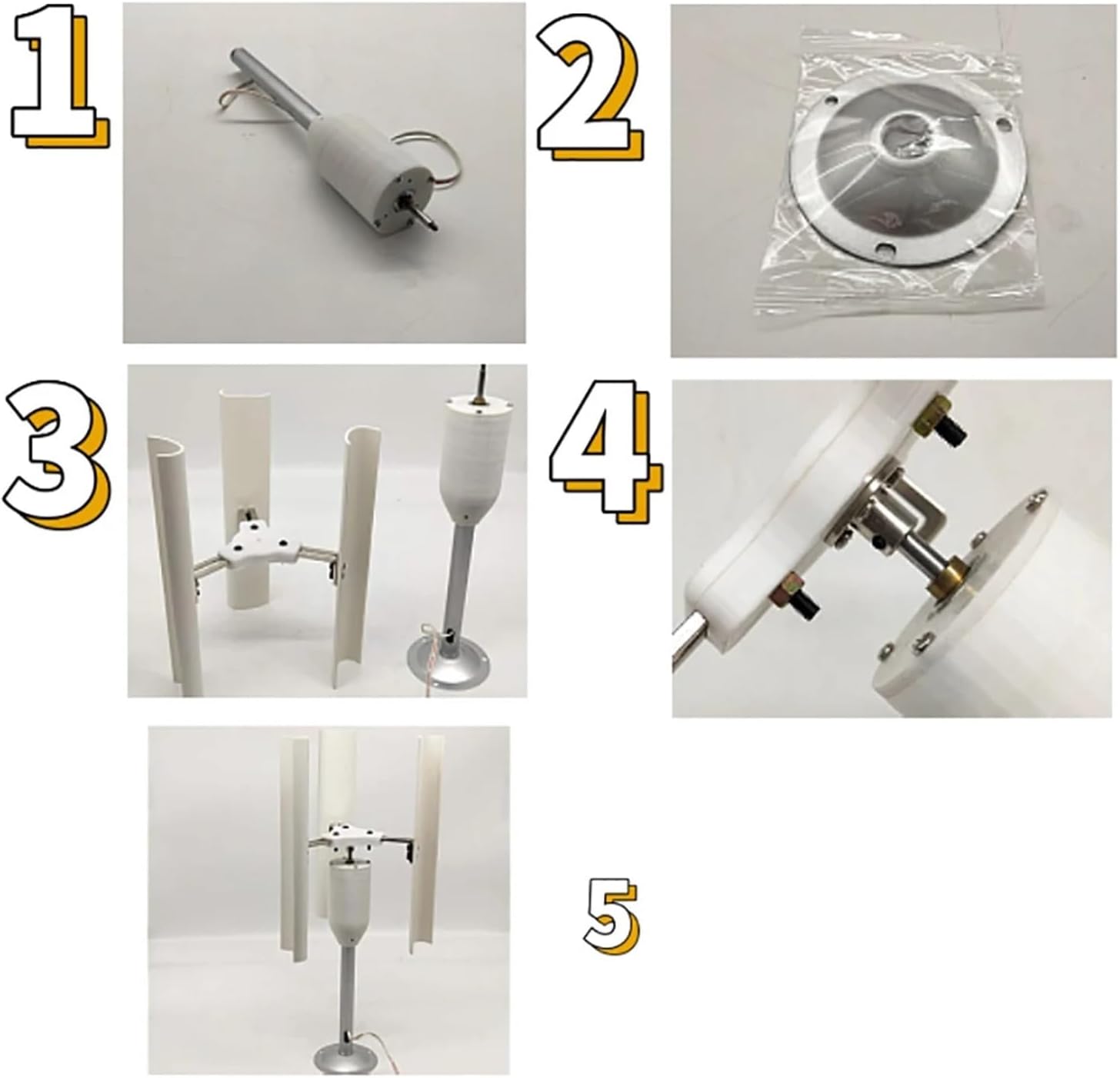 1

2

3

4

5