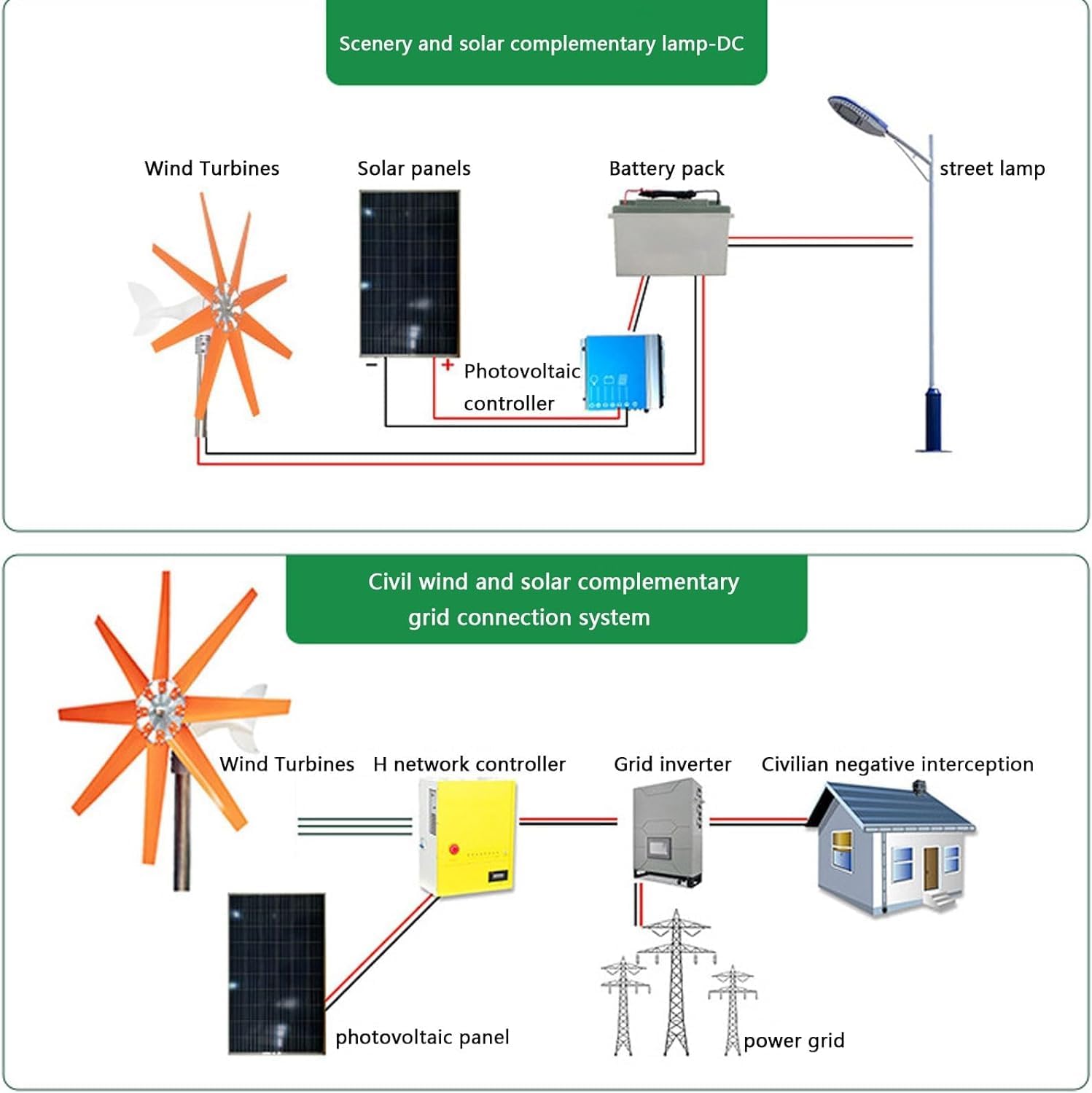 Scenery and solar complementary lamp-DC

Wind Turbines

Solar panels

Battery pack

street lamp

−

+

Photovoltaic controller

Civil wind and solar complementary grid connection system

Wind Turbines

H network controller

Grid inverter

Civilian negative interception

photovoltaic panel

power grid