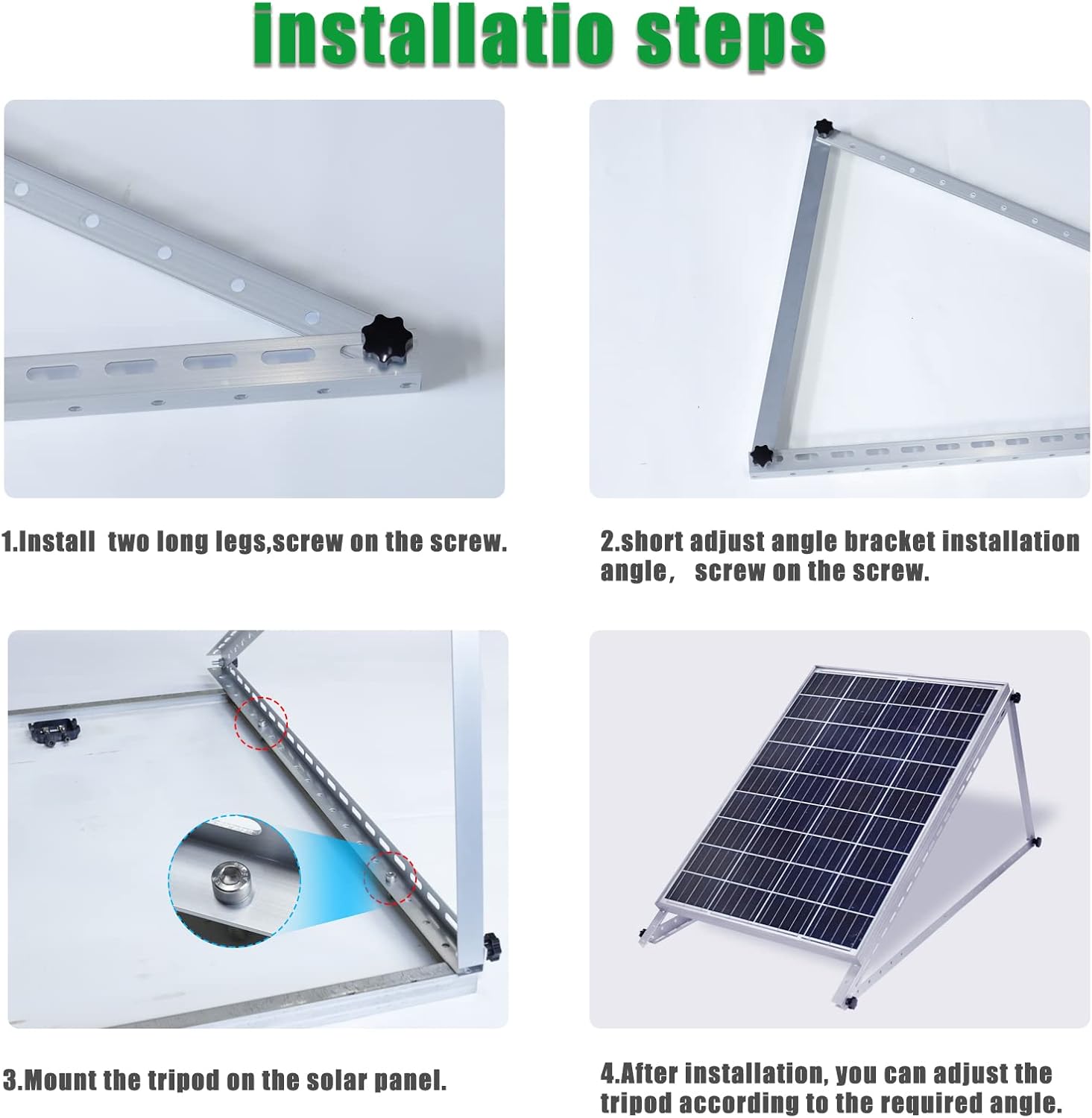 installatio steps

1.Install two long legs,screw on the screw.

2.short adjust angle bracket installation angle， screw on the screw.

3.Mount the tripod on the solar panel.

4.After installation, you can adjust the tripod according to the required angle.