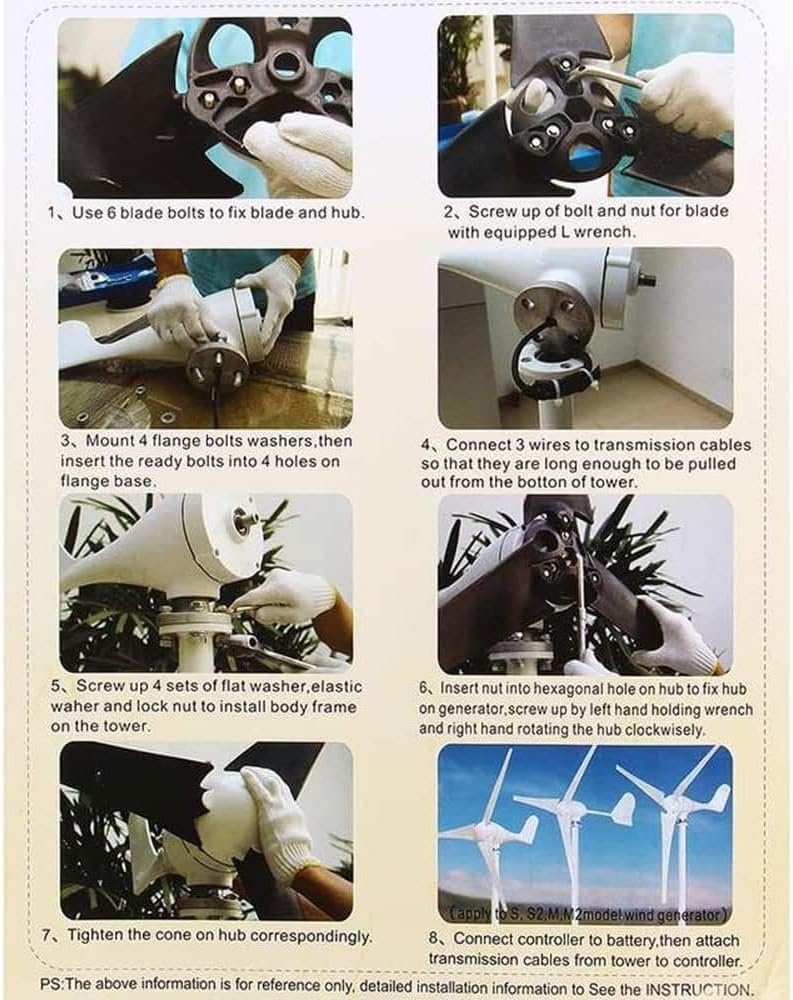 1、Use 6 blade bolts to fix blade and hub.

2、Screw up of bolt and nut for blade with equipped L wrench.

3、Mount 4 flange bolts washers,then insert the ready bolts into 4 holes on flange base.

4、Connect 3 wires to transmission cables so that they are long enough to be pulled out from the botton of tower.

5、Screw up 4 sets of flat washer,elastic waher and lock nut to install body frame on the tower.

6、Insert nut into hexagonal hole on hub to fix hub on generator,screw up by left hand holding wrench and right hand rotating the hub clockwisely.

7、Tighten the cone on hub correspondingly.

(apply to S, S2,M,M2model wind generator)

8、Connect controller to battery,then attach transmission cables from tower to controller.

PS:The above information is for reference only, detailed installation information to See the INSTRUCTION.