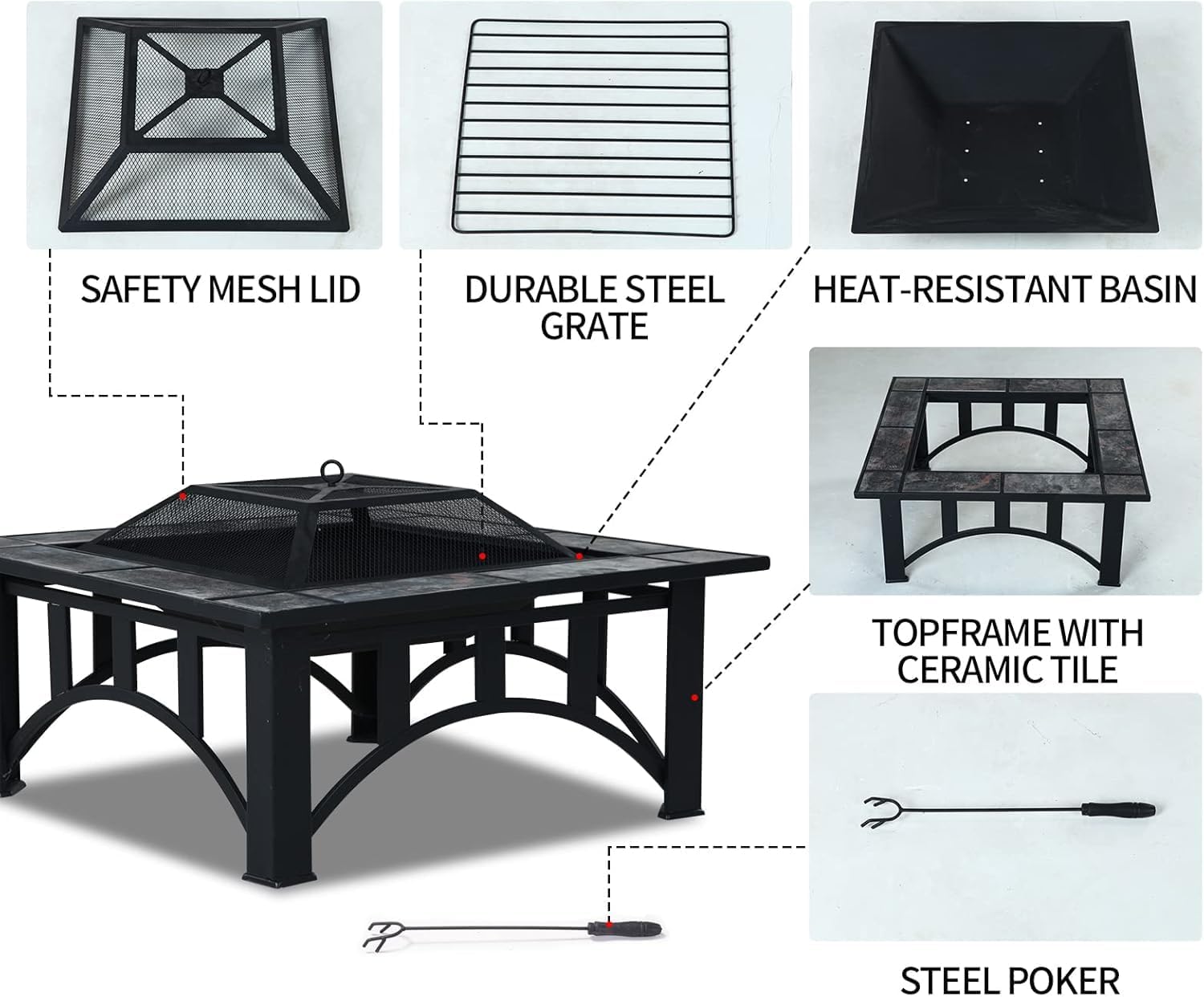 SAFETY MESH LID

DURABLE STEEL GRATE

HEAT-RESISTANT BASIN

TOPFRAME WITH CERAMIC TILE

STEEL POKER