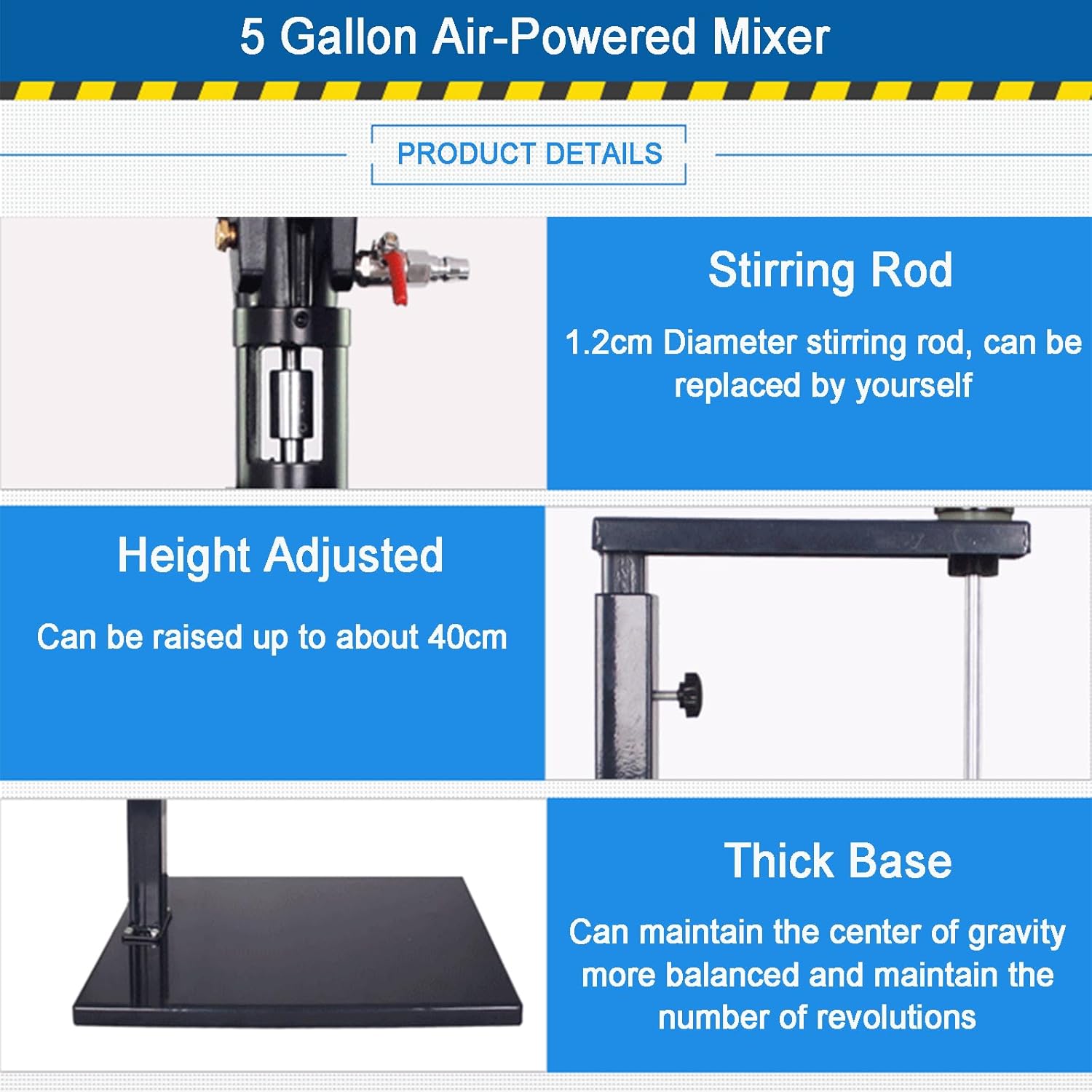 5 Gallon Air-Powered Mixer

PRODUCT DETAILS

Stirring Rod

1.2cm Diameter stirring rod, can be replaced by yourself

Height Adjusted

Can be raised up to about 40cm

Thick Base

Can maintain the center of gravity more balanced and maintain the number of revolutions