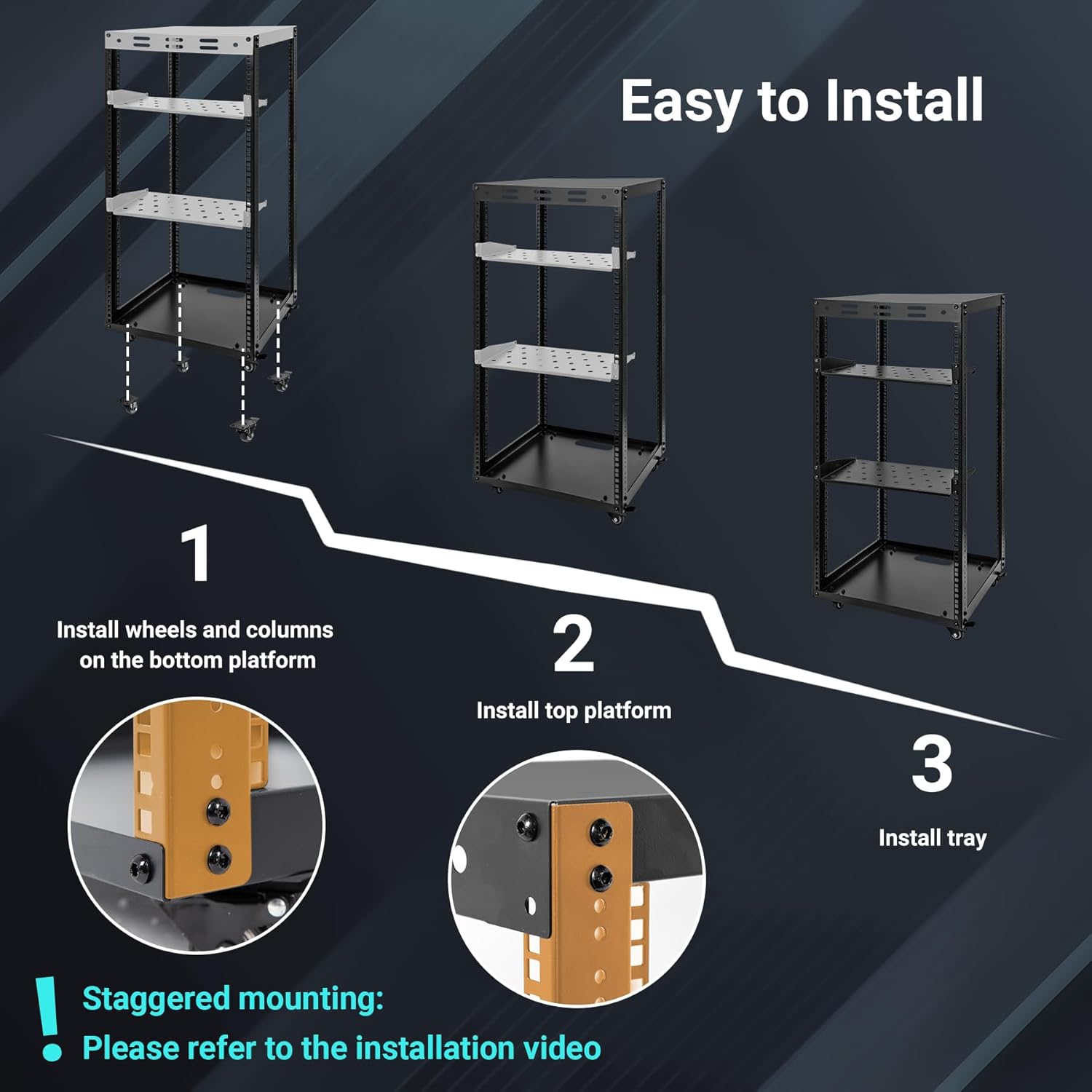 Easy to Install

1

Install wheels and columns on the bottom platform

2

Install top platform

3

Install tray

!

Staggered mounting:

Please refer to the installation video