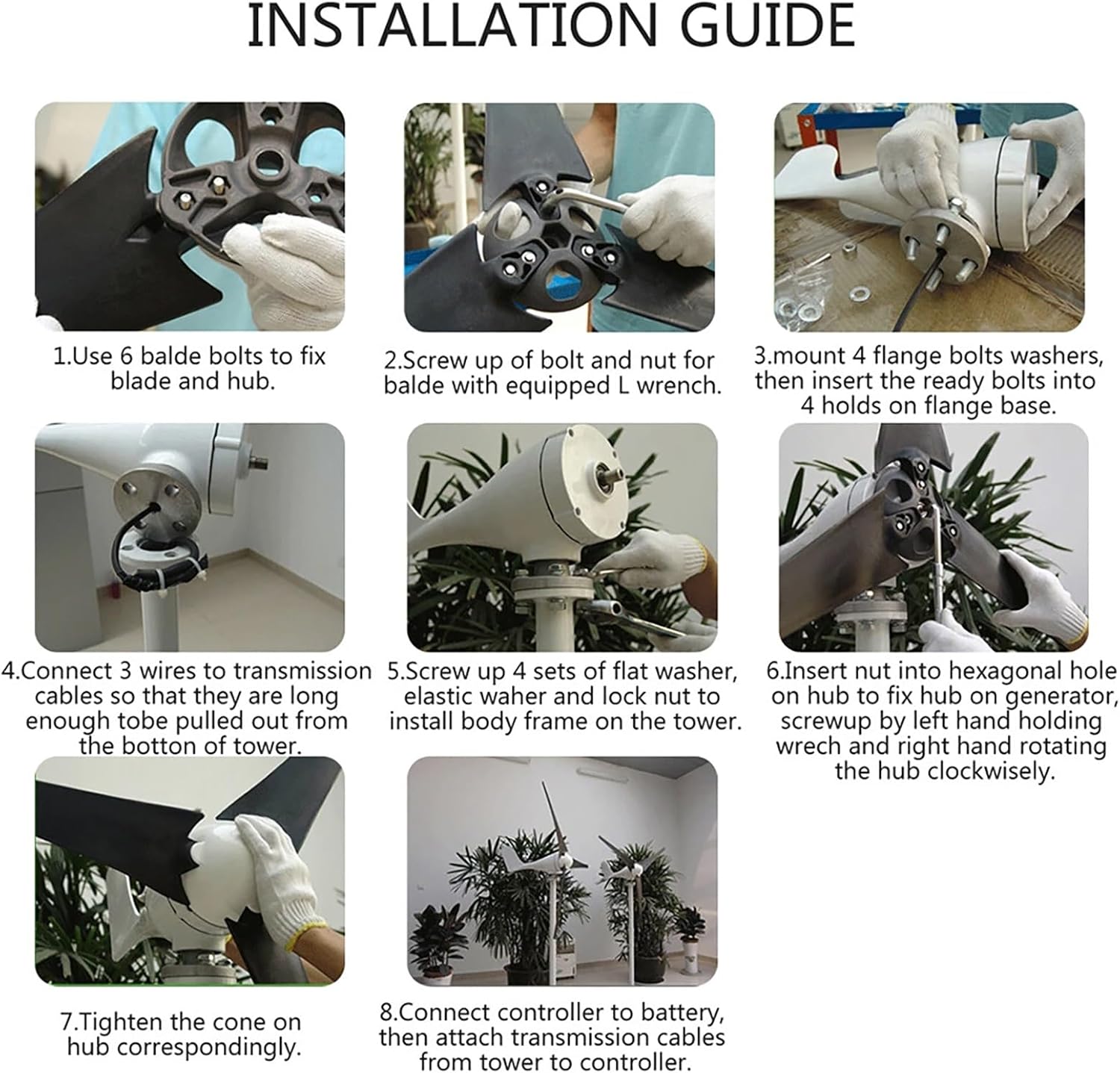 INSTALLATION GUIDE

1.Use 6 balde bolts to fix blade and hub.

2.Screw up of bolt and nut for balde with equipped L wrench.

3.mount 4 flange bolts washers, then insert the ready bolts into 4 holds on flange base.

4.Connect 3 wires to transmission cables so that they are long enough tobe pulled out from the botton of tower.

5.Screw up 4 sets of flat washer, elastic waher and lock nut to install body frame on the tower.

6.Insert nut into hexagonal hole on hub to fix hub on generator, screwup by left hand holding wrech and right hand rotating the hub clockwisely.

7.Tighten the cone on hub correspondingly.

8.Connect controller to battery, then attach transmission cables from tower to controller.