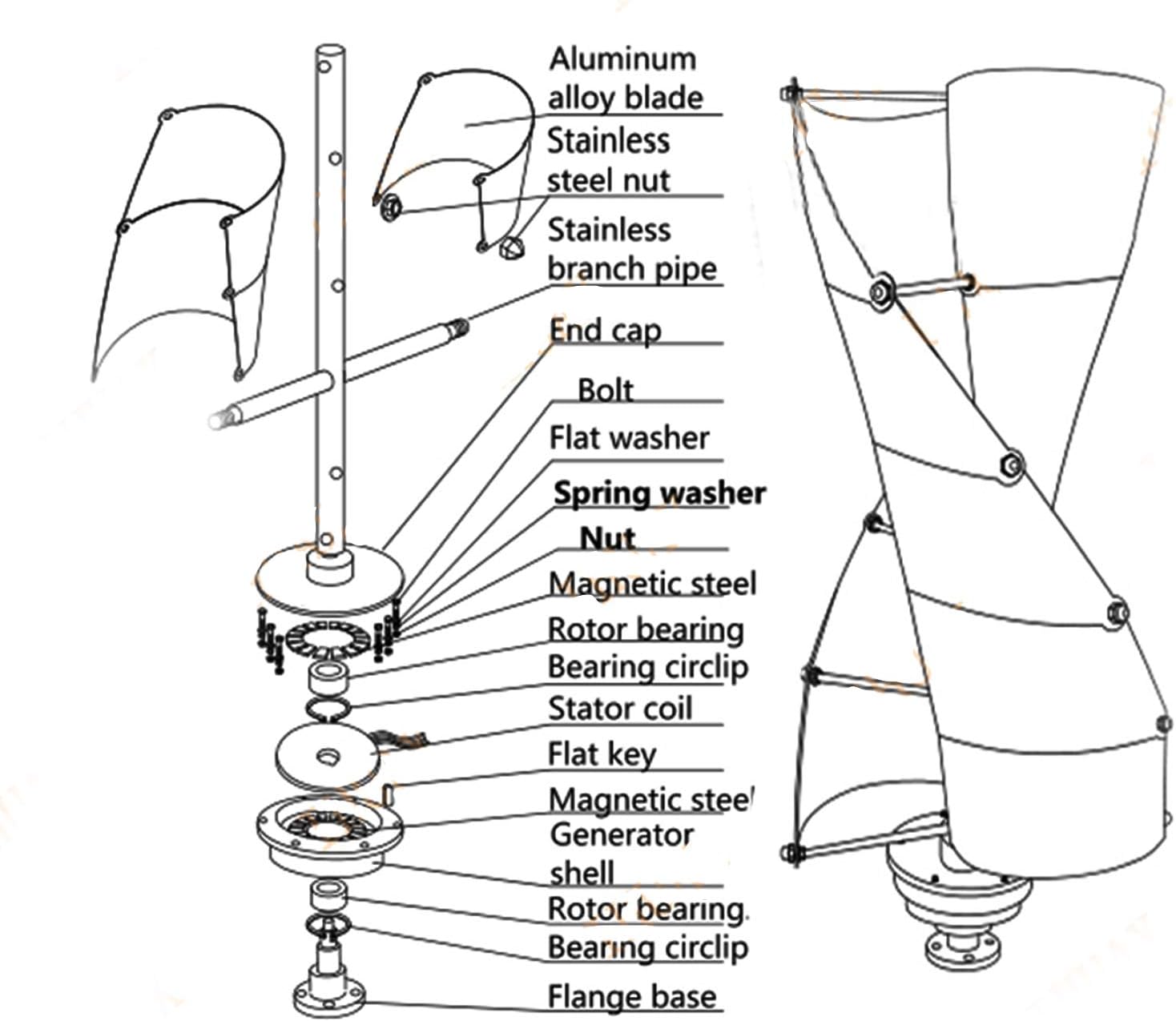 Aluminum alloy blade
Stainless steel nut
Stainless branch pipe
End cap
Bolt
Flat washer
Spring washer
Nut
Magnetic steel
Rotor bearing
Bearing circlip
Stator coil
Flat key
Magnetic steel
Generator shell
Rotor bearing
Bearing circlip
Flange base