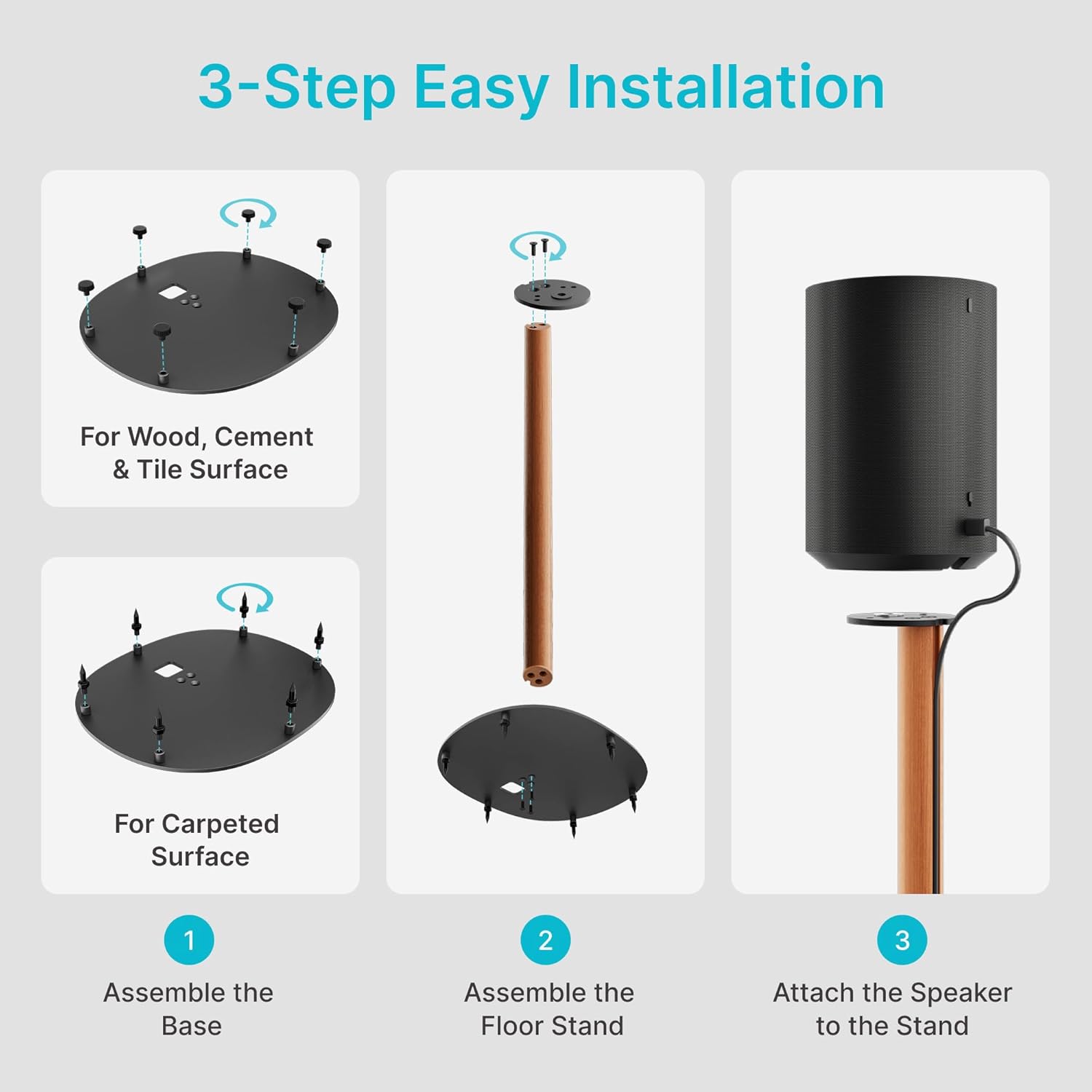 3-Step Easy Installation

For Wood, Cement & Tile Surface

For Carpeted Surface

1
Assemble the Base

2
Assemble the Floor Stand

3
Attach the Speaker to the Stand