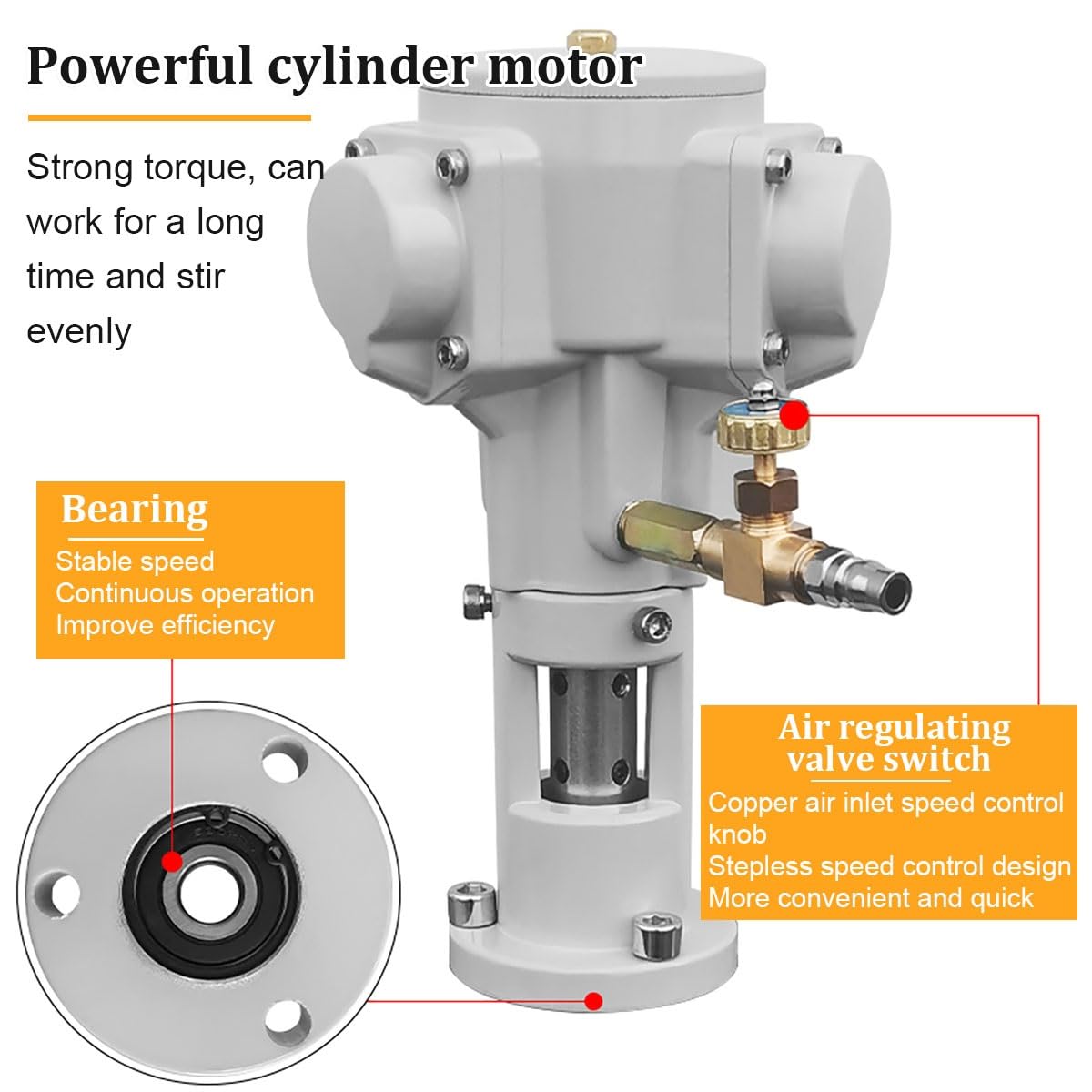 Powerful cylinder motor

Strong torque, can work for a long time and stir evenly

Bearing
Stable speed
Continuous operation
Improve efficiency

Air regulating valve switch
Copper air inlet speed control knob
Stepless speed control design
More convenient and quick