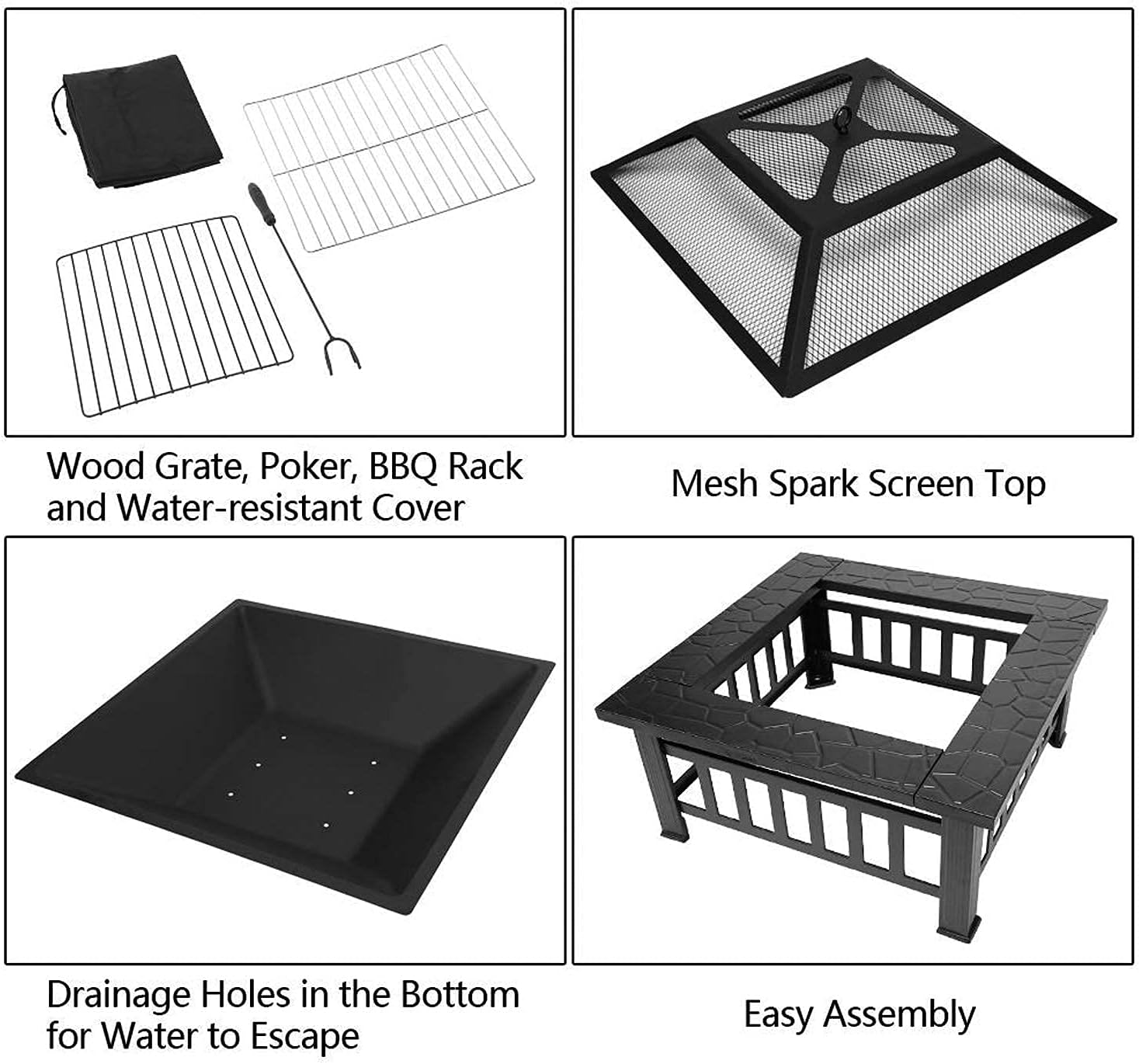 Wood Grate, Poker, BBQ Rack and Water-resistant Cover

Mesh Spark Screen Top

Drainage Holes in the Bottom for Water to Escape

Easy Assembly