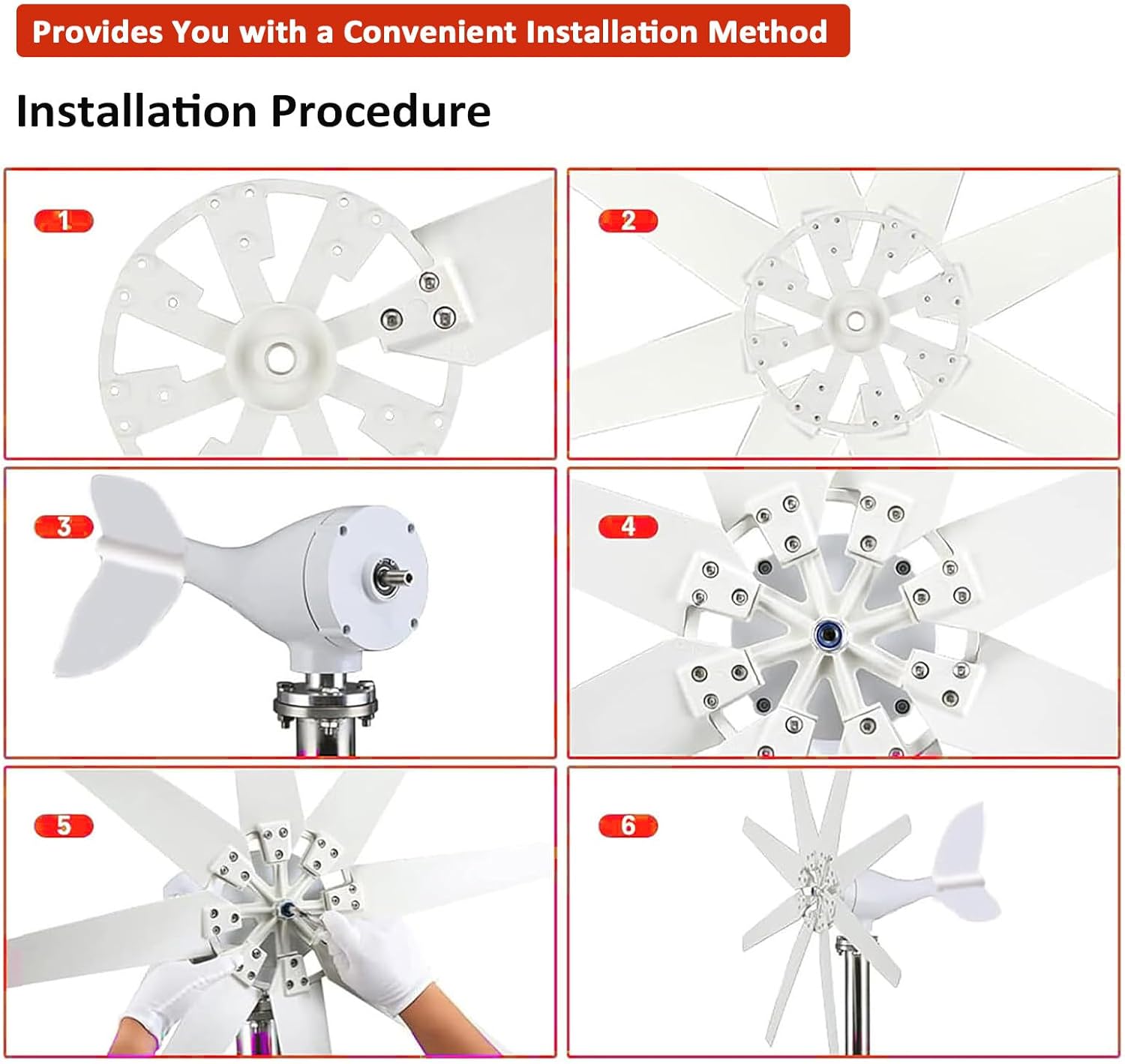 Provides You with a Convenient Installation Method

Installation Procedure

1

2

3

4

5

6