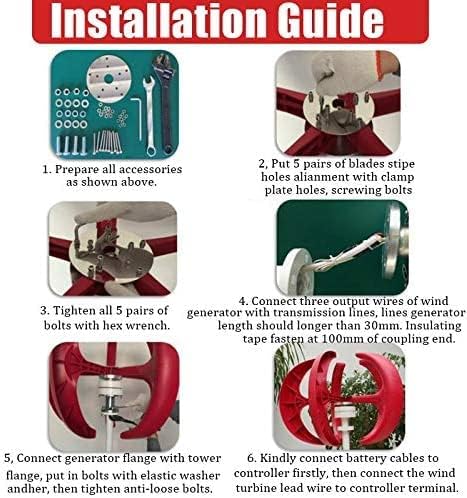 Installation Guide

1. Prepare all accessories as shown above.

2, Put 5 pairs of blades stipe holes alianment with clamp plate holes, screwing bolts

3. Tighten all 5 pairs of bolts with hex wrench.

4. Connect three output wires of wind generator with transmission lines, lines generator length should longer than 30mm. Insulating tape fasten at 100mm of coupling end.

5, Connect generator flange with tower flange, put in bolts with elastic washer andher, then tighten anti-loose bolts.

6. Kindly connect battery cables to controller firstly, then connect the wind turbine lead wire to controller terminal.