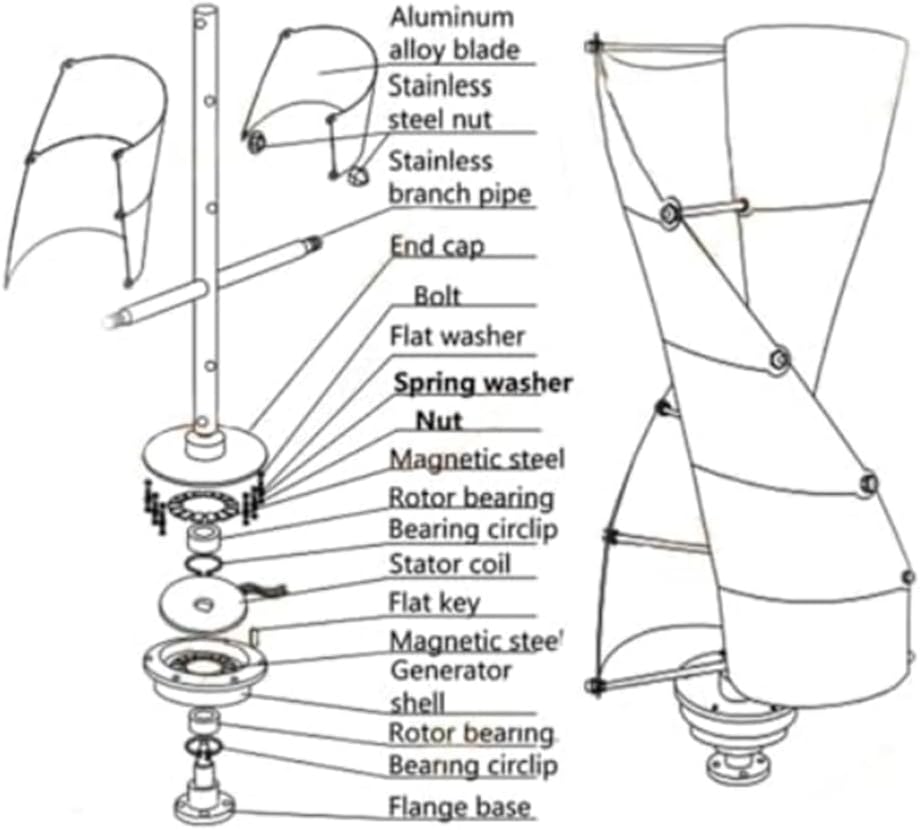 Aluminum alloy blade
Stainless steel nut
Stainless branch pipe
End cap
Bolt
Flat washer
Spring washer
Nut
Magnetic steel
Rotor bearing
Bearing circlip
Stator coil
Flat key
Magnetic steel
Generator shell
Rotor bearing
Bearing circlip
Flange base