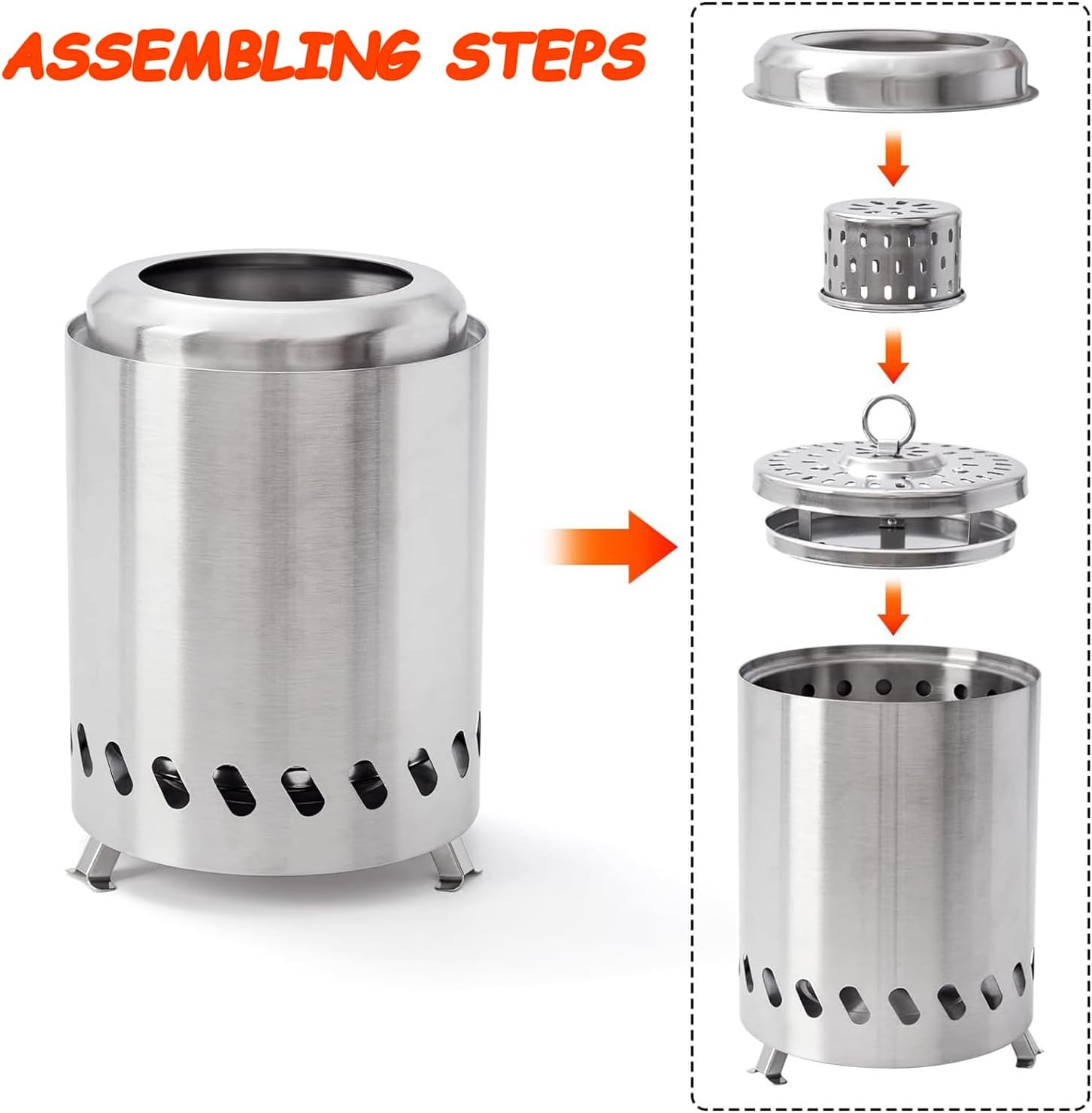 ASSEMBLING STEPS