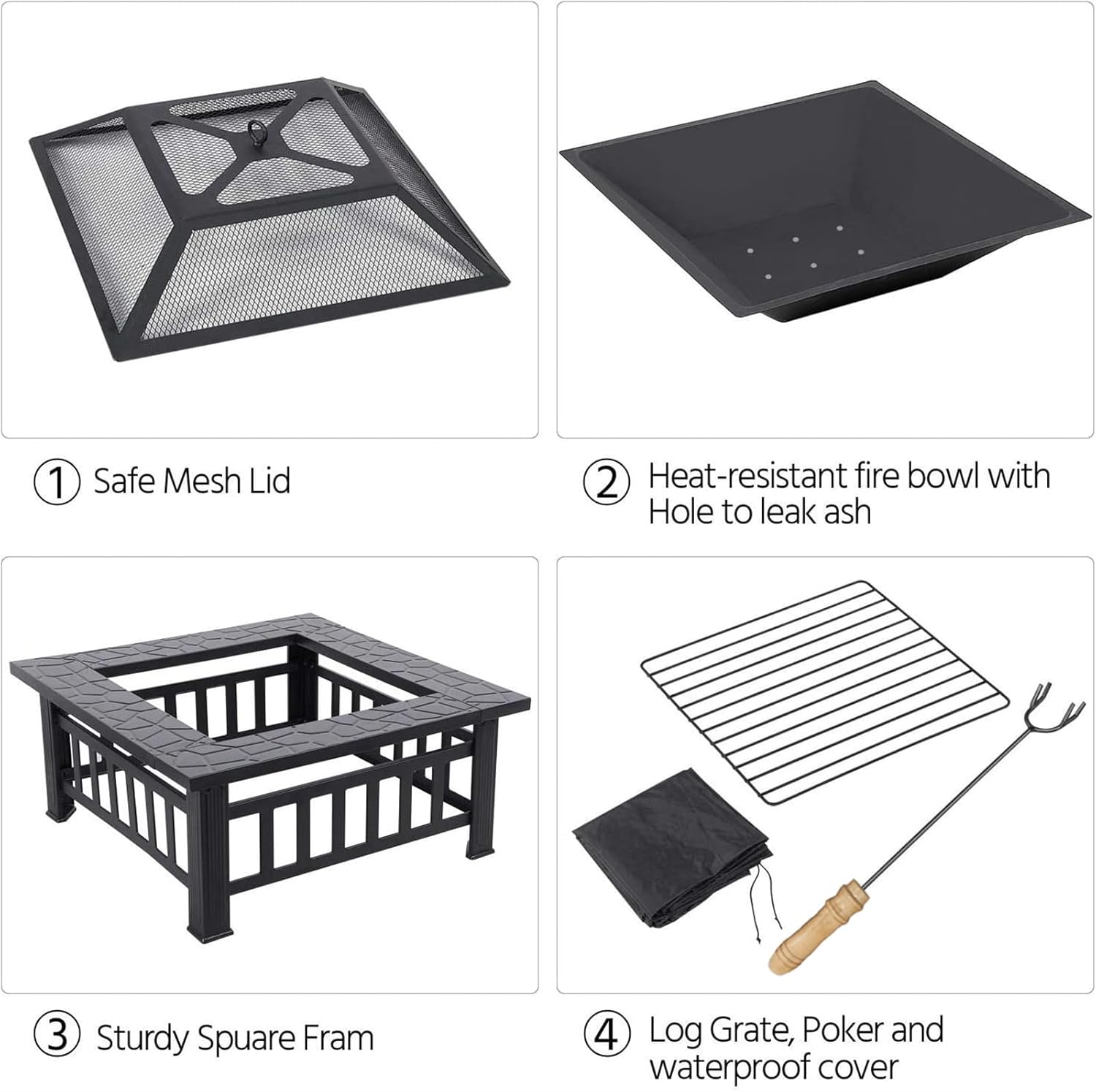 ① Safe Mesh Lid

② Heat-resistant fire bowl with Hole to leak ash

③ Sturdy Spuare Fram

④ Log Grate, Poker and waterproof cover