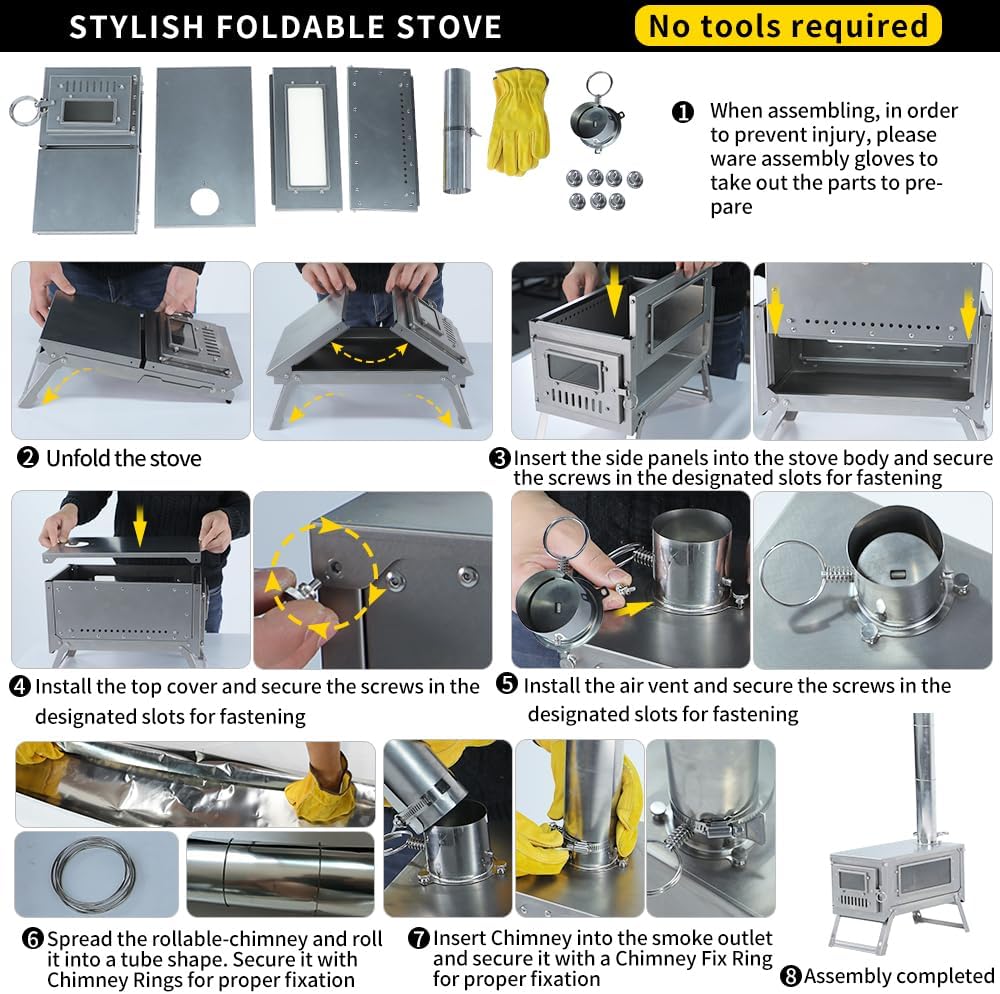 STYLISH FOLDABLE STOVE

No tools required

❶ When assembling, in order to prevent injury, please ware assembly gloves to take out the parts to prepare

❷ Unfold the stove

❸ Insert the side panels into the stove body and secure the screws in the designated slots for fastening

❹ Install the top cover and secure the screws in the designated slots for fastening

❺ Install the air vent and secure the screws in the designated slots for fastening

❻ Spread the rollable-chimney and roll it into a tube shape. Secure it with Chimney Rings for proper fixation

❼ Insert Chimney into the smoke outlet and secure it with a Chimney Fix Ring for proper fixation

❽ Assembly completed