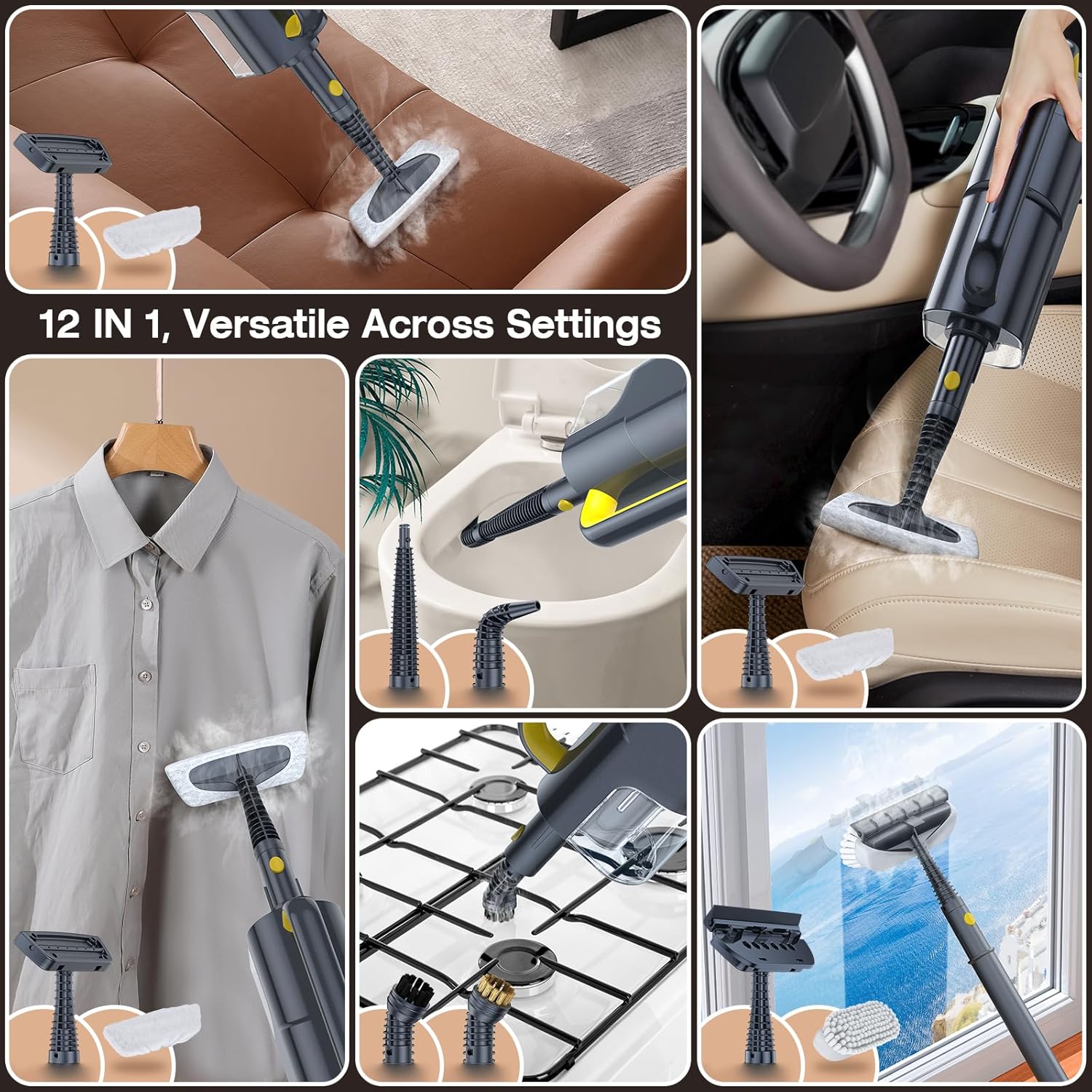 12 IN 1, Versatile Across Settings