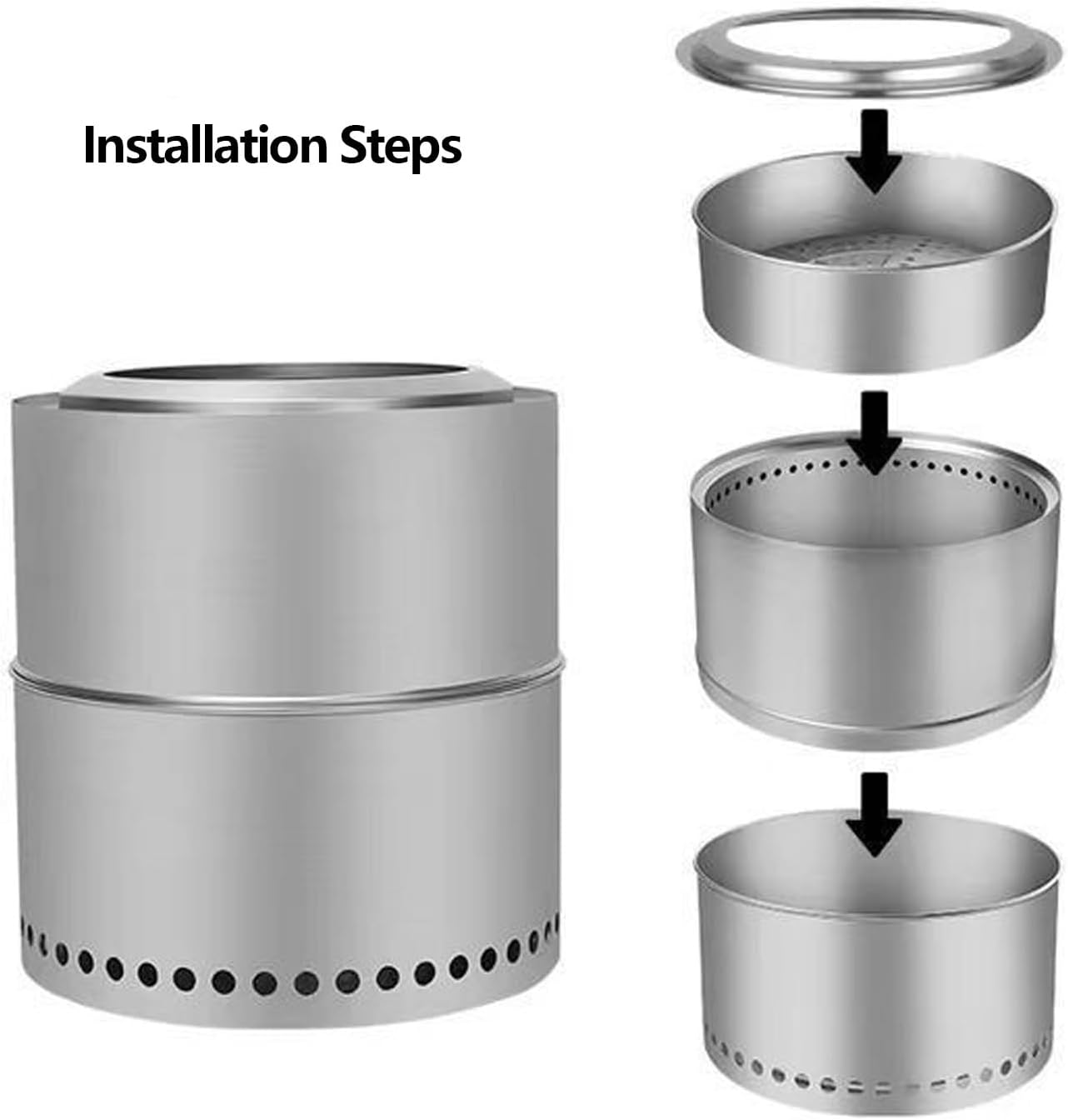 Installation Steps