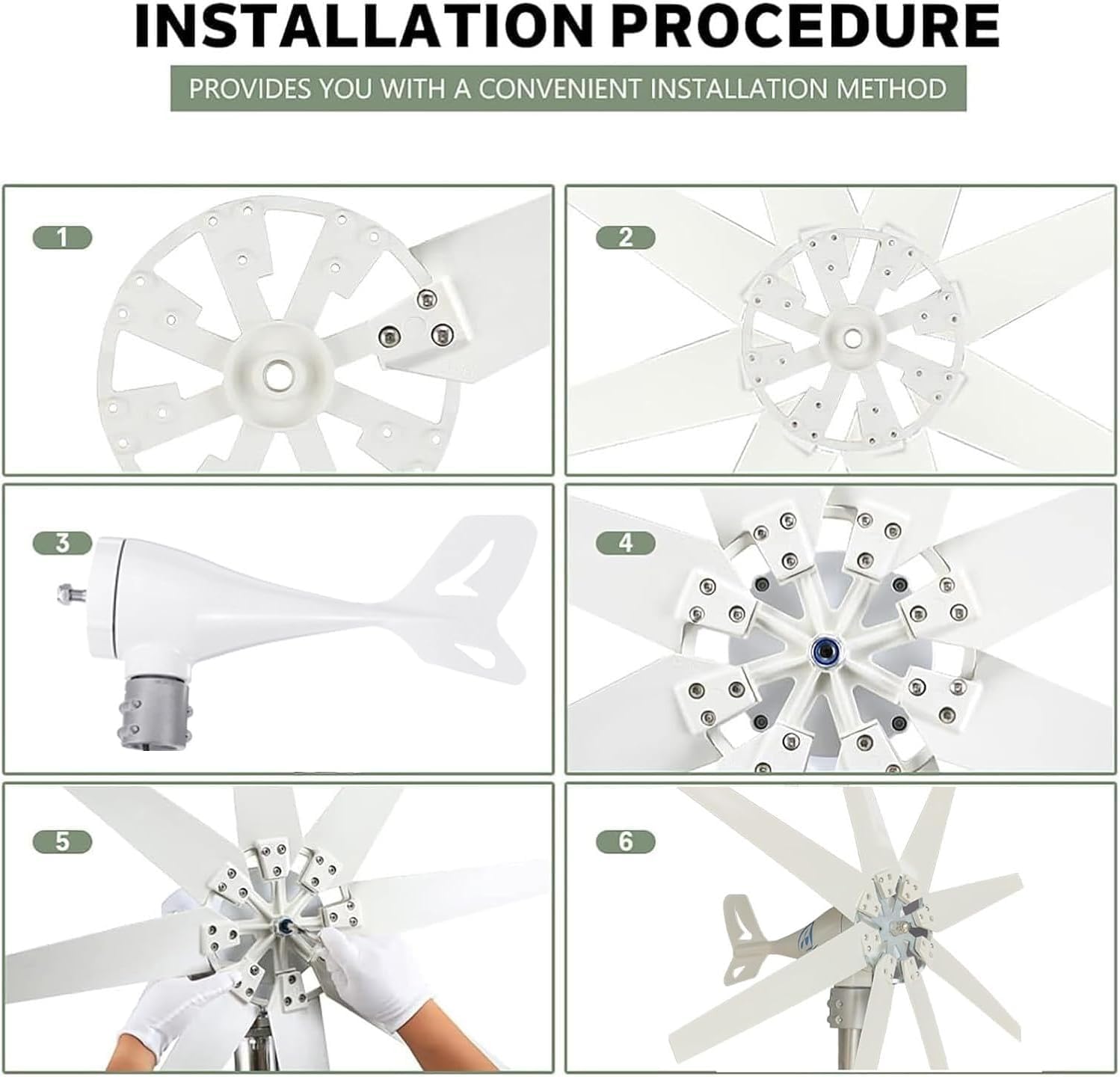 INSTALLATION PROCEDURE

PROVIDES YOU WITH A CONVENIENT INSTALLATION METHOD

1

2

3

4

5

6