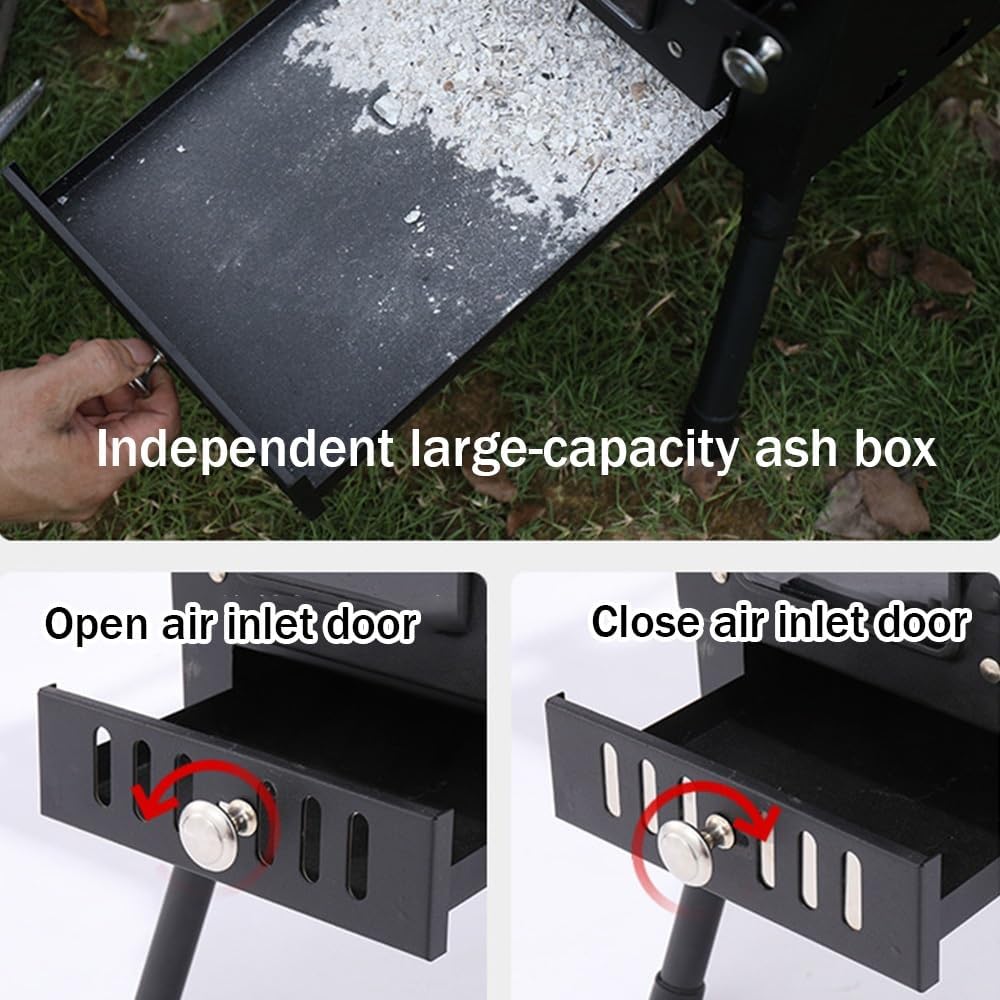 Independent large-capacity ash box

Open air inlet door

Close air inlet door