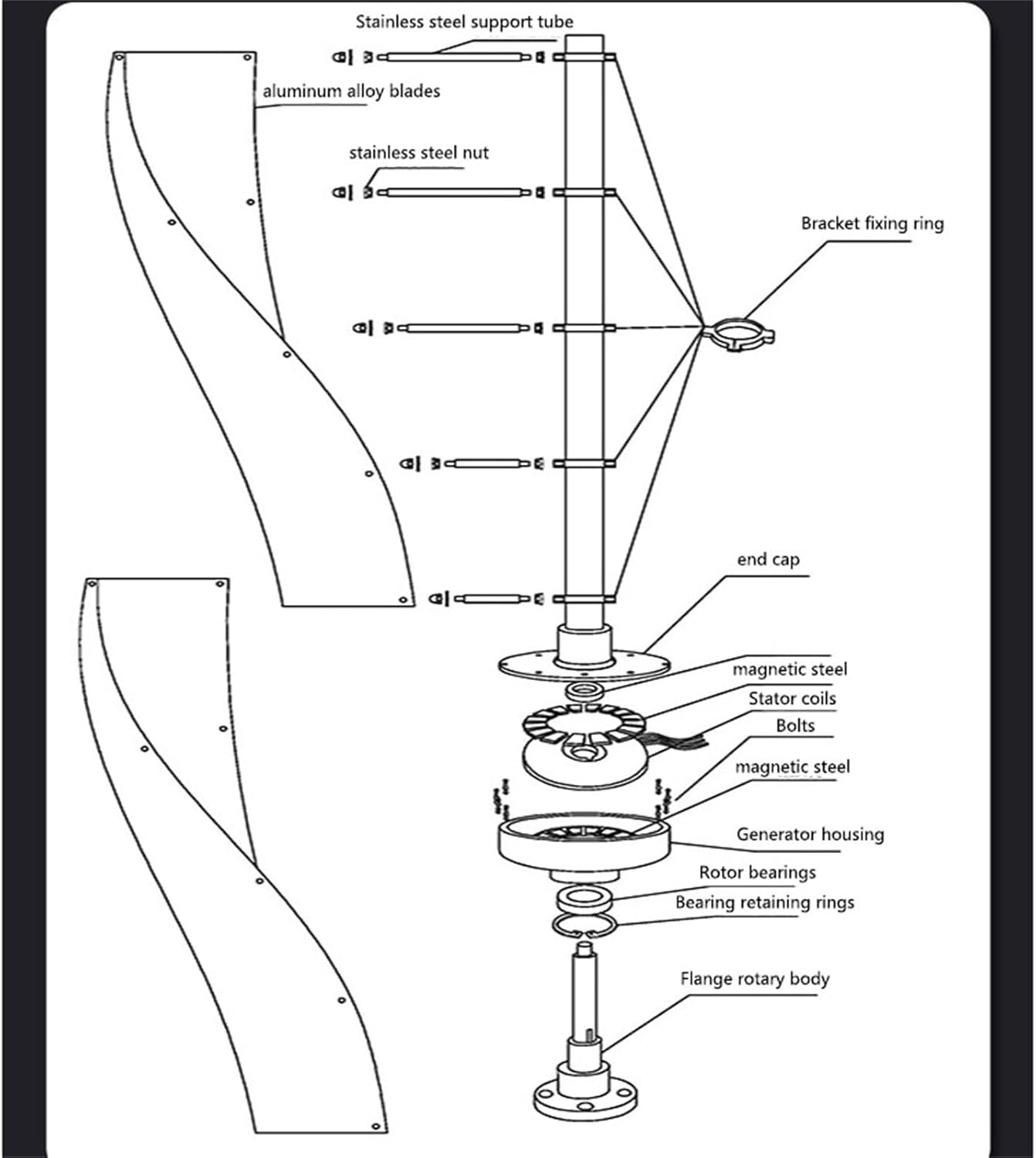 Stainless steel support tube

aluminum alloy blades

stainless steel nut

Bracket fixing ring

end cap

magnetic steel

Stator coils

Bolts

magnetic steel

Generator housing

Rotor bearings

Bearing retaining rings

Flange rotary body