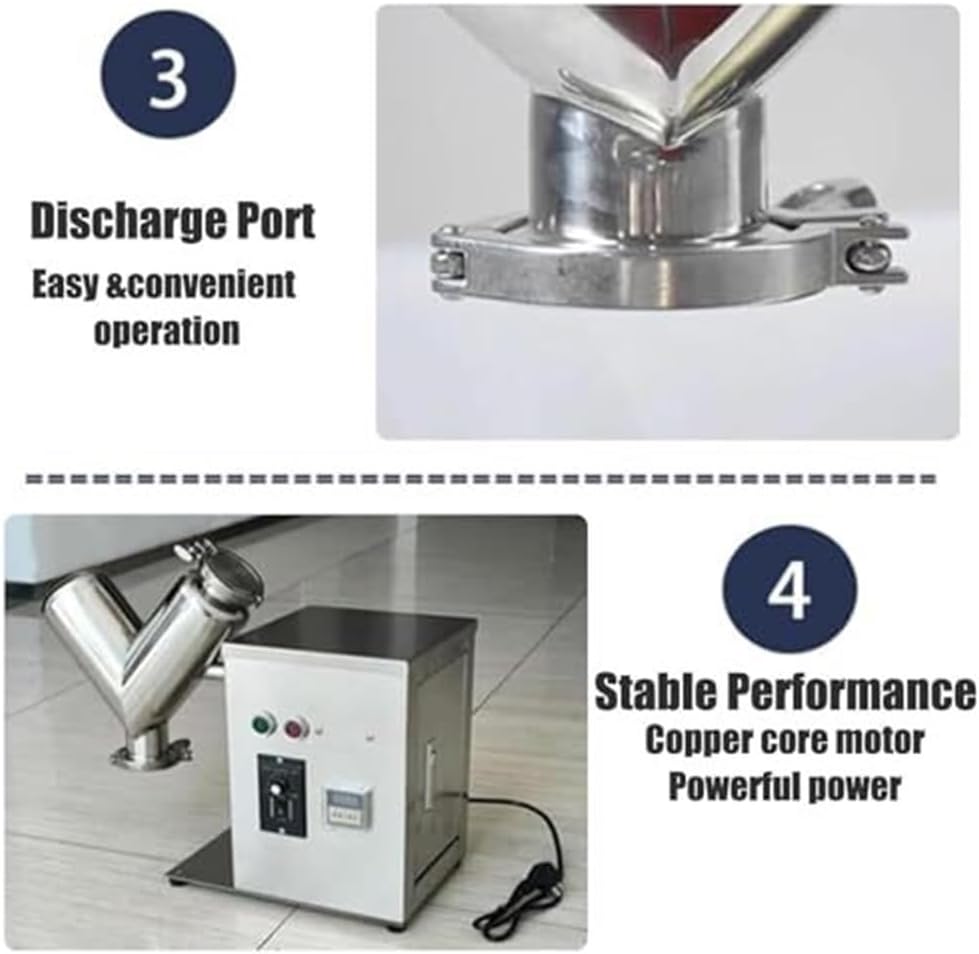 3

Discharge Port

Easy &convenient operation

4

Stable Performance

Copper core motor

Powerful power