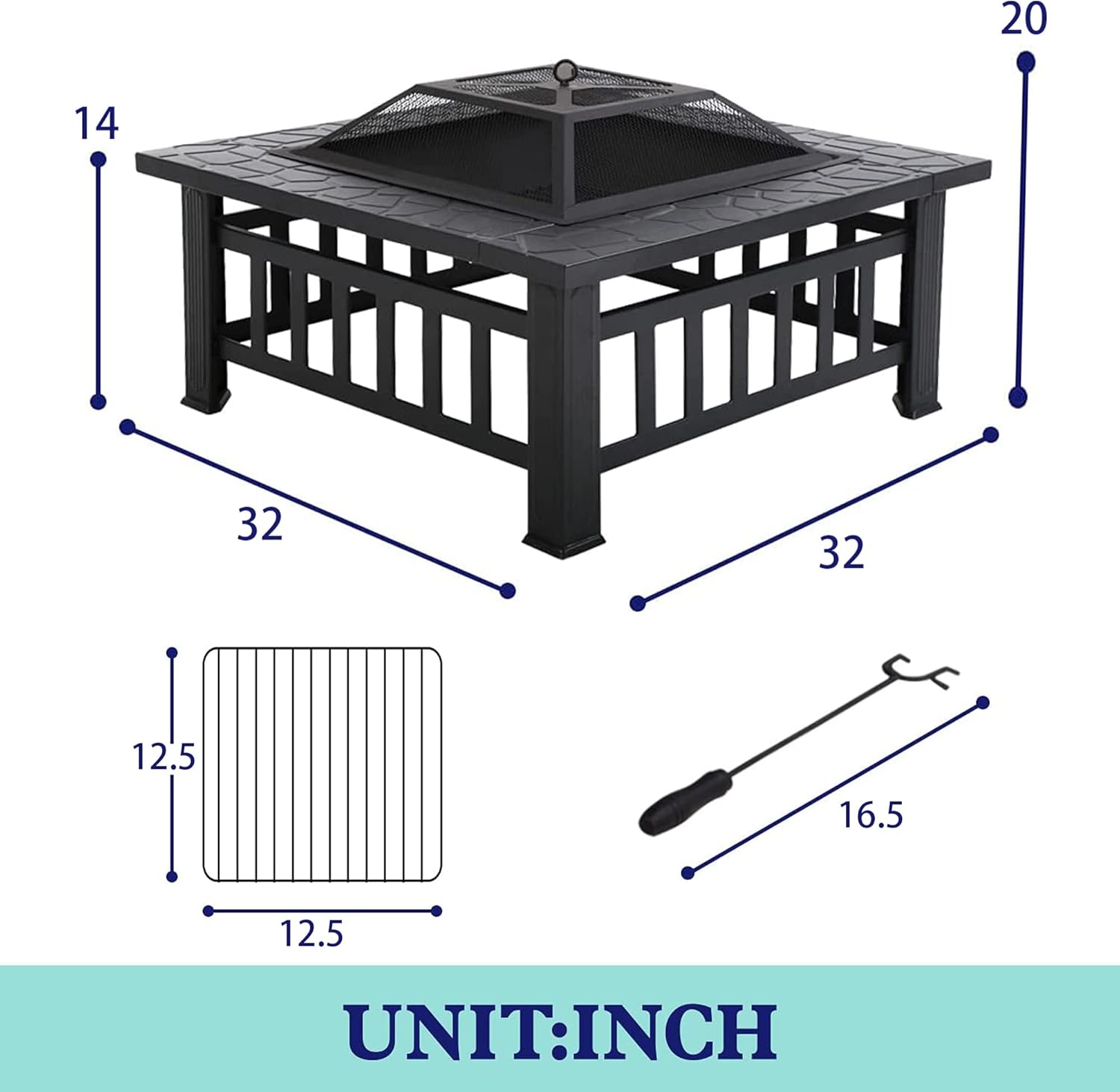 20

14

32

32

12.5

12.5

16.5

UNIT:INCH