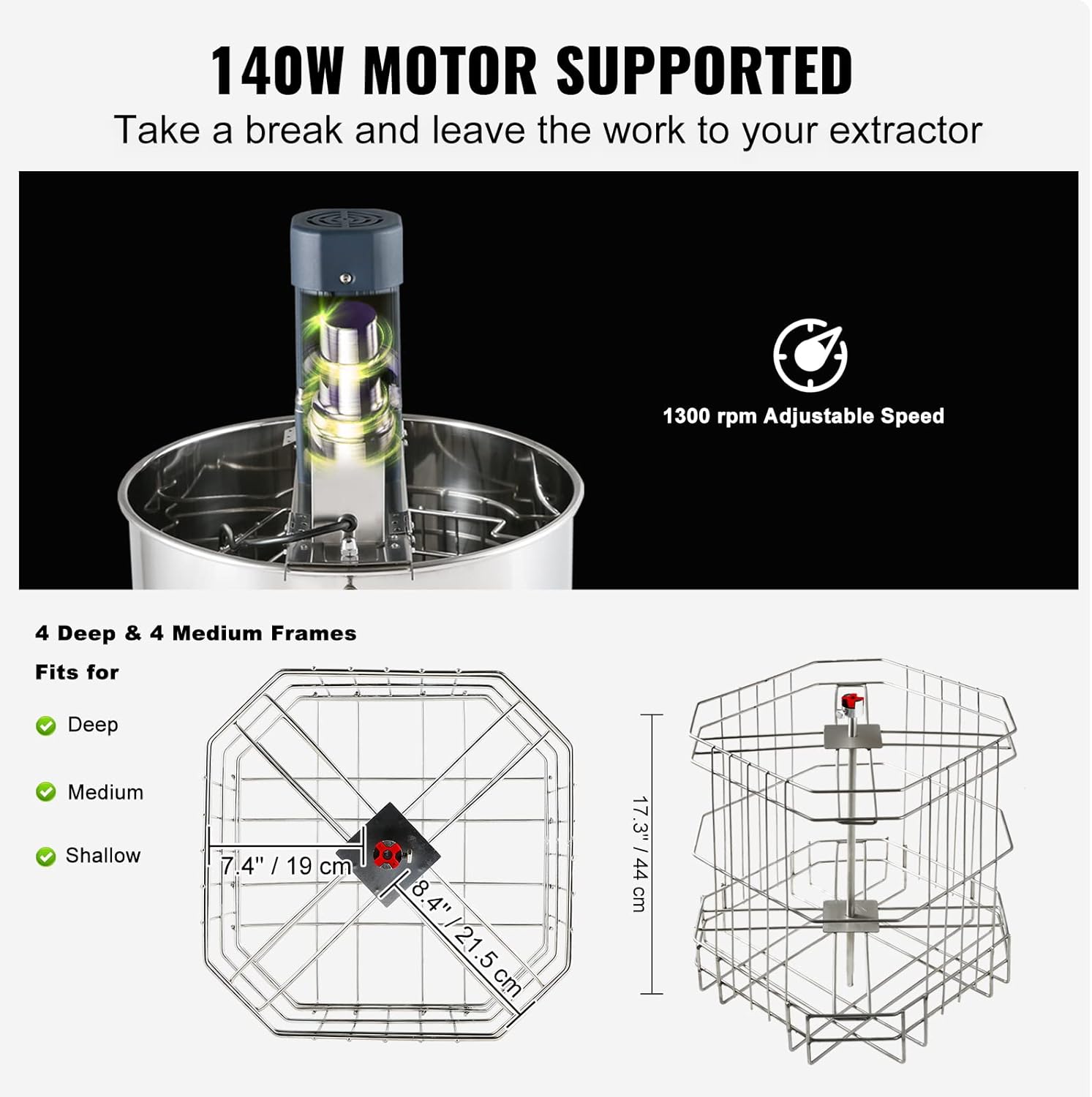 140W MOTOR SUPPORTED

Take a break and leave the work to your extractor

1300 rpm Adjustable Speed

4 Deep & 4 Medium Frames

Fits for

Deep

Medium

Shallow

7.4" / 19 cm

8.4" / 21.5 cm

17.3" / 44 cm