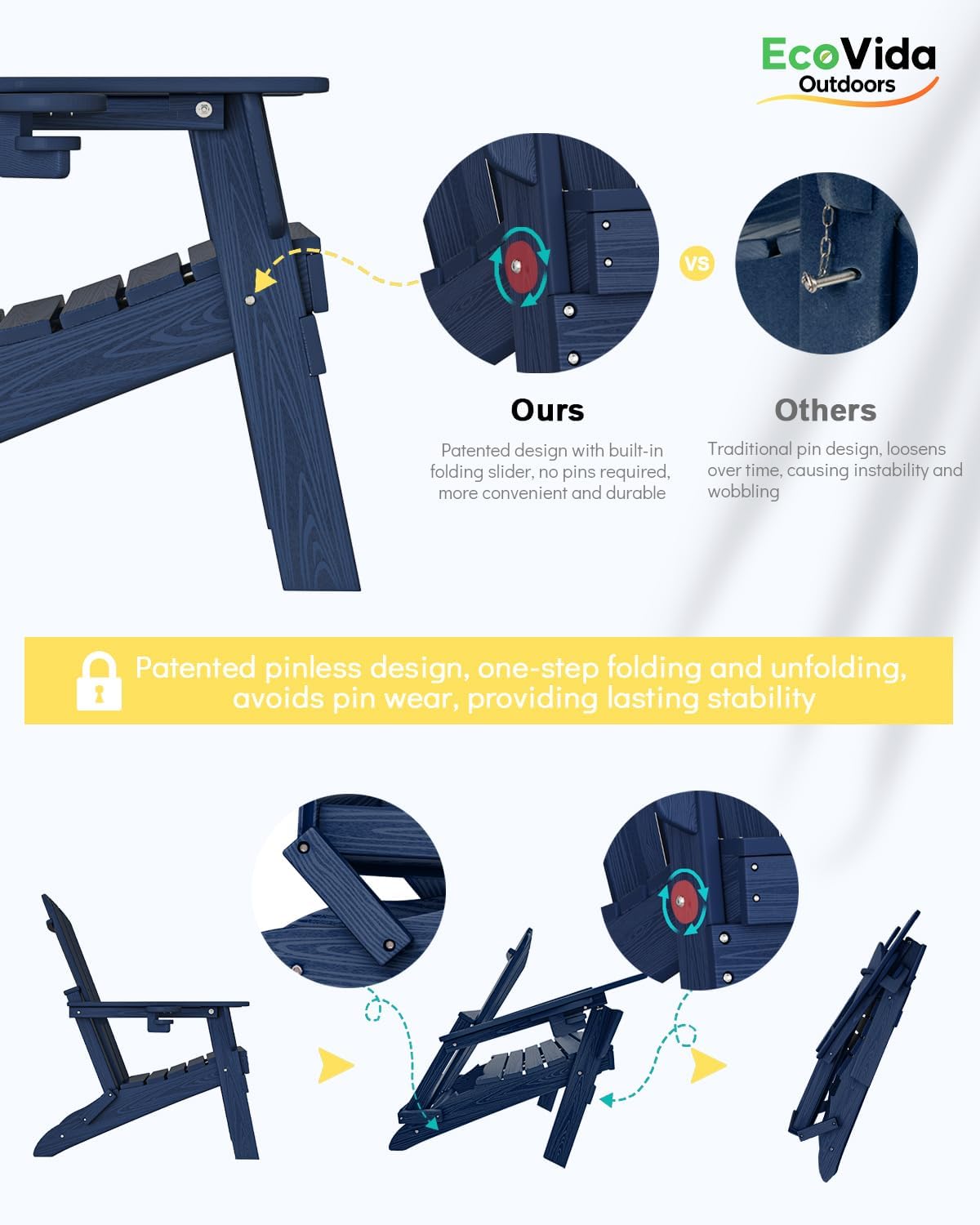 EcoVida
Outdoors

VS

Ours

Patented design with built-in folding slider, no pins required, more convenient and durable

Others

Traditional pin design, loosens over time, causing instability and wobbling

Patented pinless design, one-step folding and unfolding, avoids pin wear, providing lasting stability