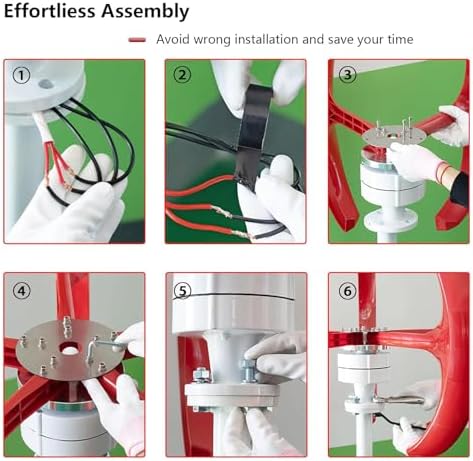 Effortliess Assembly

Avoid wrong installation and save your time

①

②

③

④

⑤

⑥