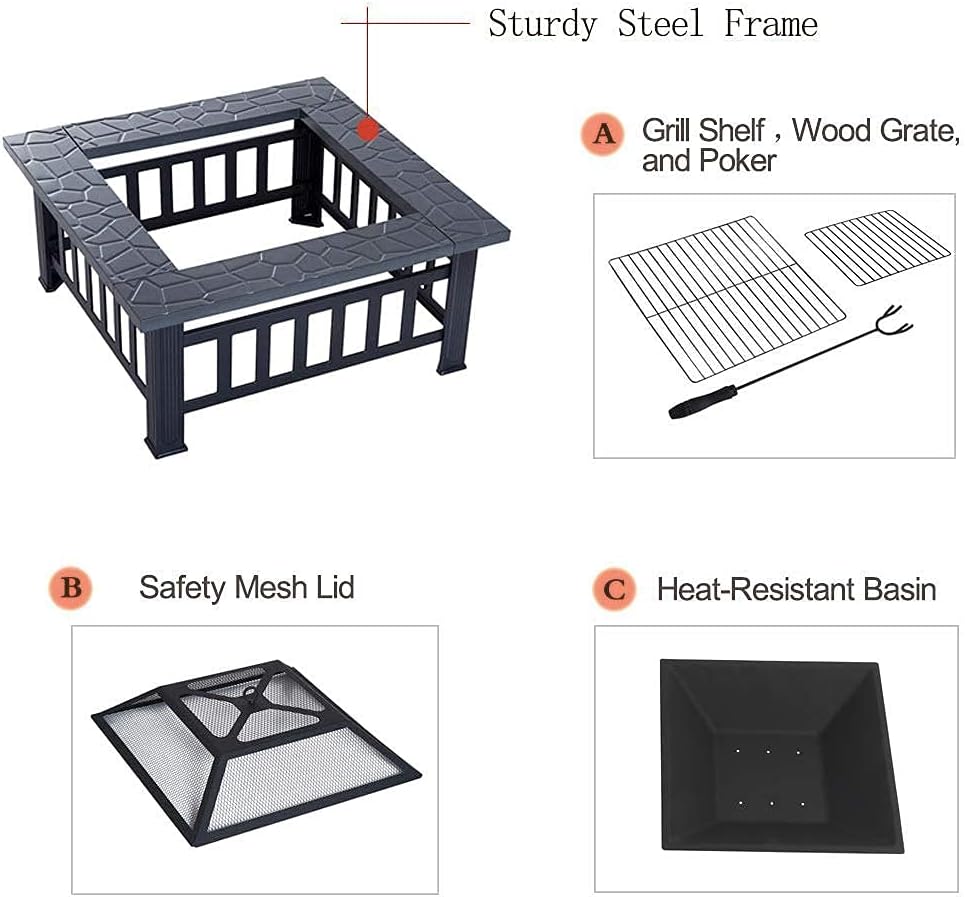 Sturdy Steel Frame

A Grill Shelf , Wood Grate, and Poker

B Safety Mesh Lid

C Heat-Resistant Basin