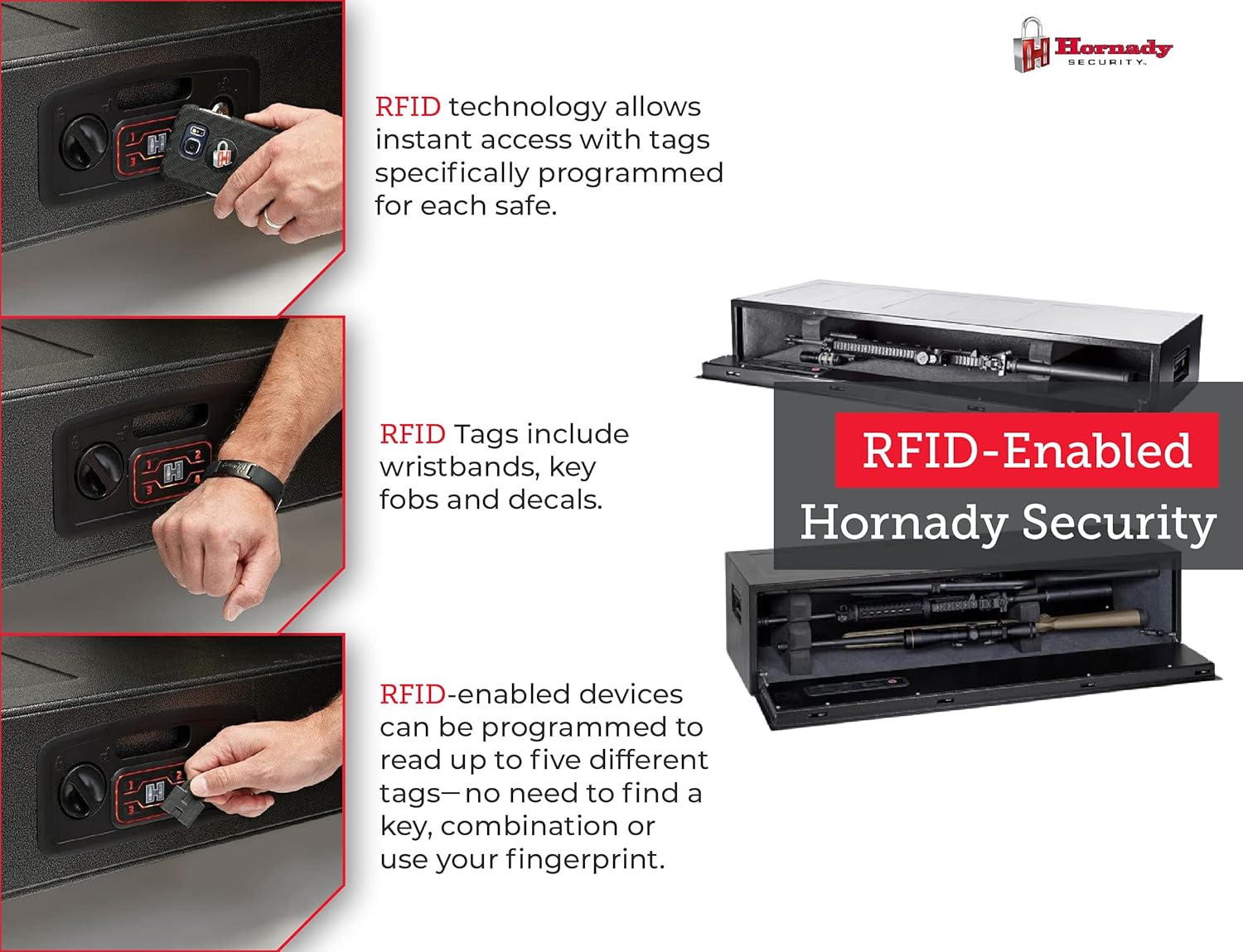 Hornady SECURITY

RFID technology allows instant access with tags specifically programmed for each safe.

RFID Tags include wristbands, key fobs and decals.

RFID-enabled devices can be programmed to read up to five different tags—no need to find a key, combination or use your fingerprint.

RFID-Enabled
Hornady Security