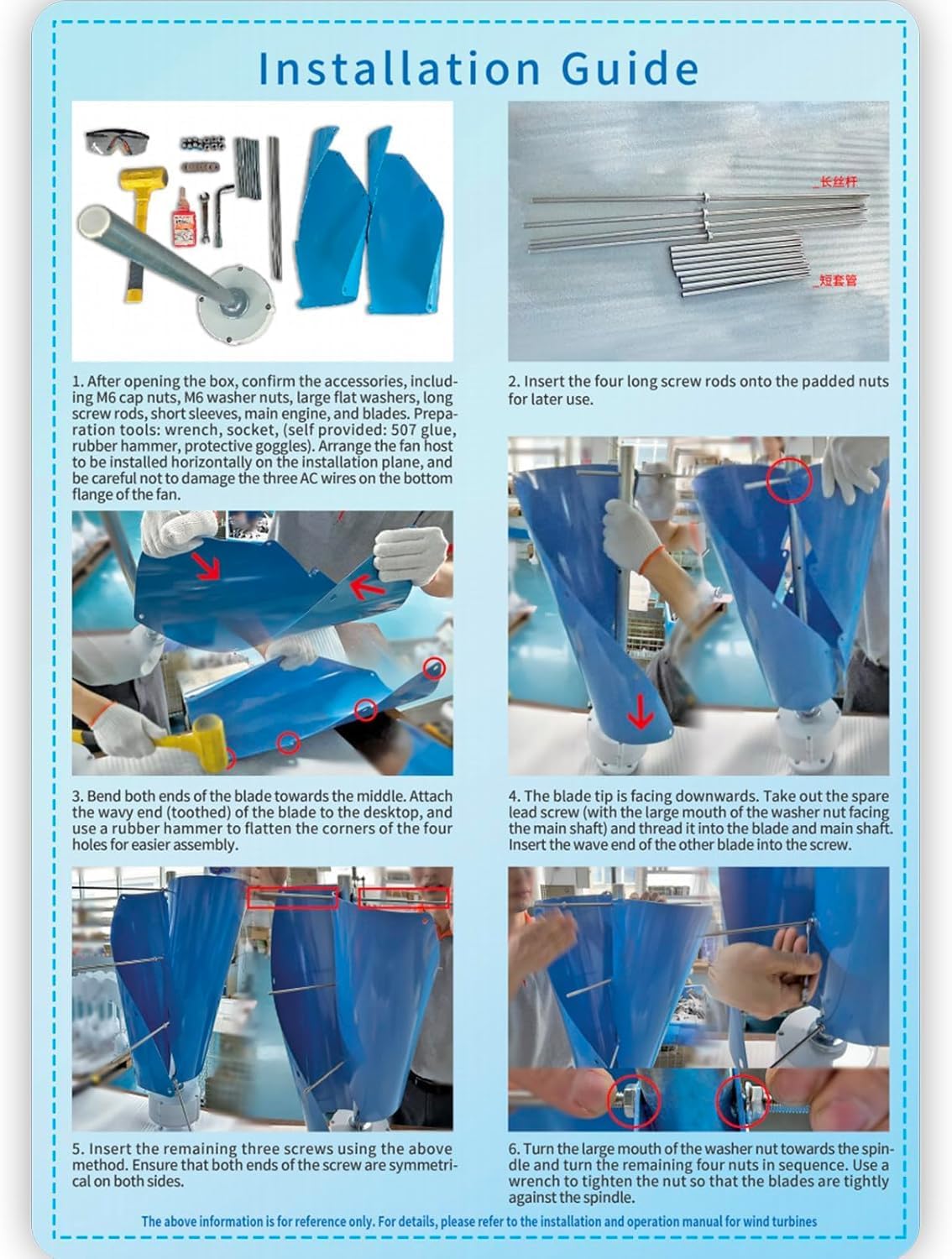 Installation Guide

长丝杆

短套管

1. After opening the box, confirm the accessories, including M6 cap nuts, M6 washer nuts, large flat washers, long screw rods, short sleeves, main engine, and blades. Preparation tools: wrench, socket, (self provided: 507 glue, rubber hammer, protective goggles). Arrange the fan host to be installed horizontally on the installation plane, and be careful not to damage the three AC wires on the bottom flange of the fan.

2. Insert the four long screw rods onto the padded nuts for later use.

3. Bend both ends of the blade towards the middle. Attach the wavy end (toothed) of the blade to the desktop, and use a rubber hammer to flatten the corners of the four holes for easier assembly.

4. The blade tip is facing downwards. Take out the spare lead screw (with the large mouth of the washer nut facing the main shaft) and thread it into the blade and main shaft. Insert the wave end of the other blade into the screw.

5. Insert the remaining three screws using the above method. Ensure that both ends of the screw are symmetrical on both sides.

6. Turn the large mouth of the washer nut towards the spindle and turn the remaining four nuts in sequence. Use a wrench to tighten the nut so that the blades are tightly against the spindle.

The above information is for reference only. For details, please refer to the installation and operation manual for wind turbines