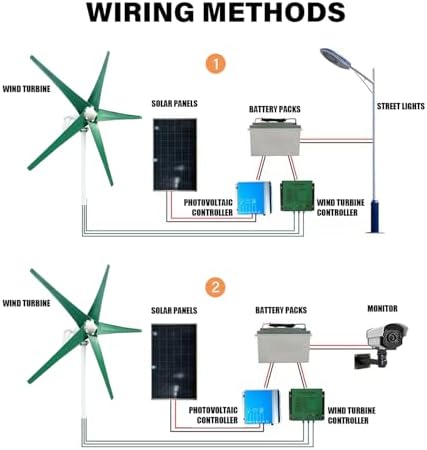 WIRING METHODS

1

WIND TURBINE

SOLAR PANELS

BATTERY PACKS

STREET LIGHTS

PHOTOVOLTAIC CONTROLLER

WIND TURBINE CONTROLLER

2

WIND TURBINE

SOLAR PANELS

BATTERY PACKS

MONITOR

PHOTOVOLTAIC CONTROLLER

WIND TURBINE CONTROLLER