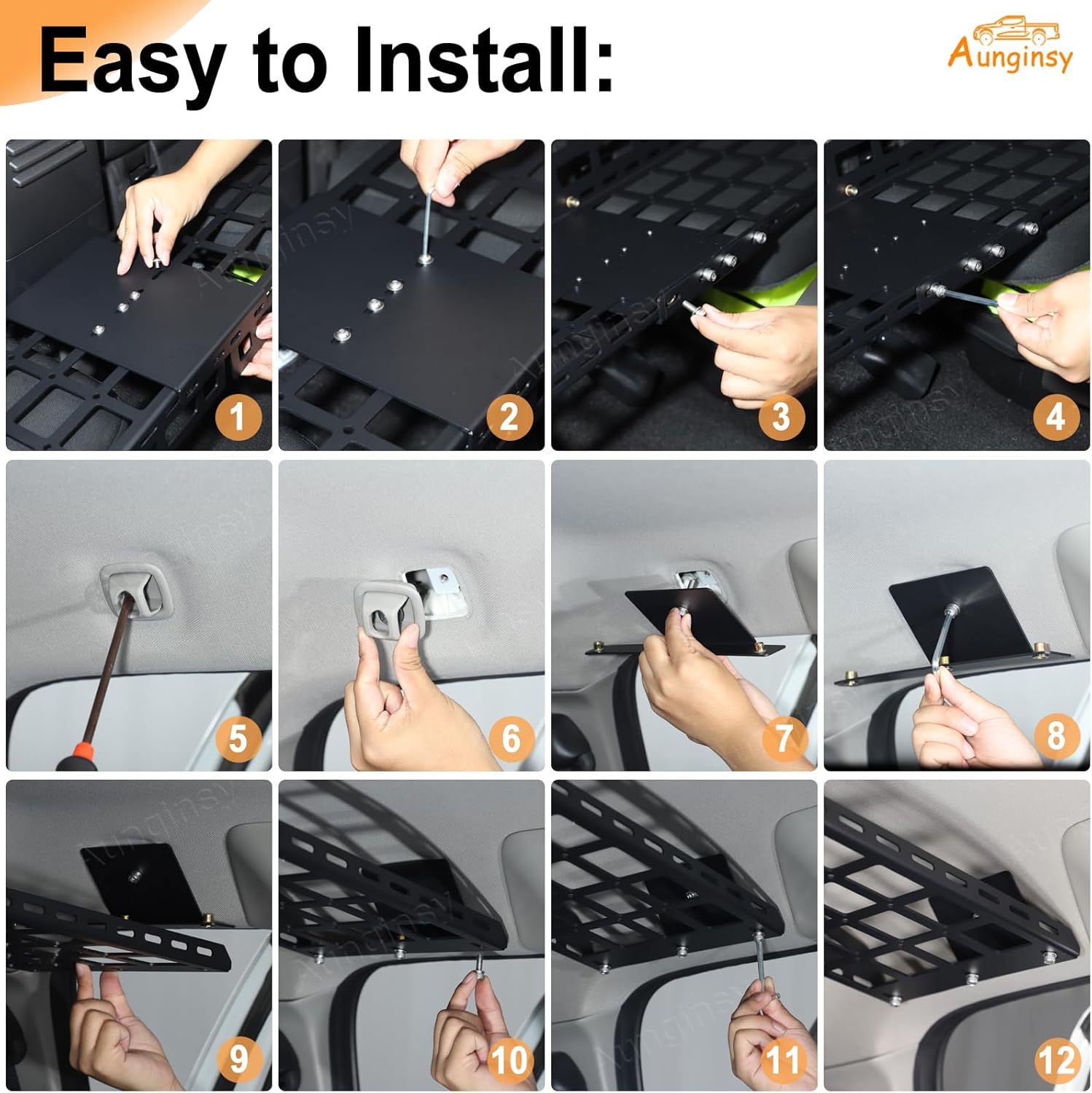 Easy to Install:

Aunginsy

1

2

3

4

5

6

7

8

9

10

11

12