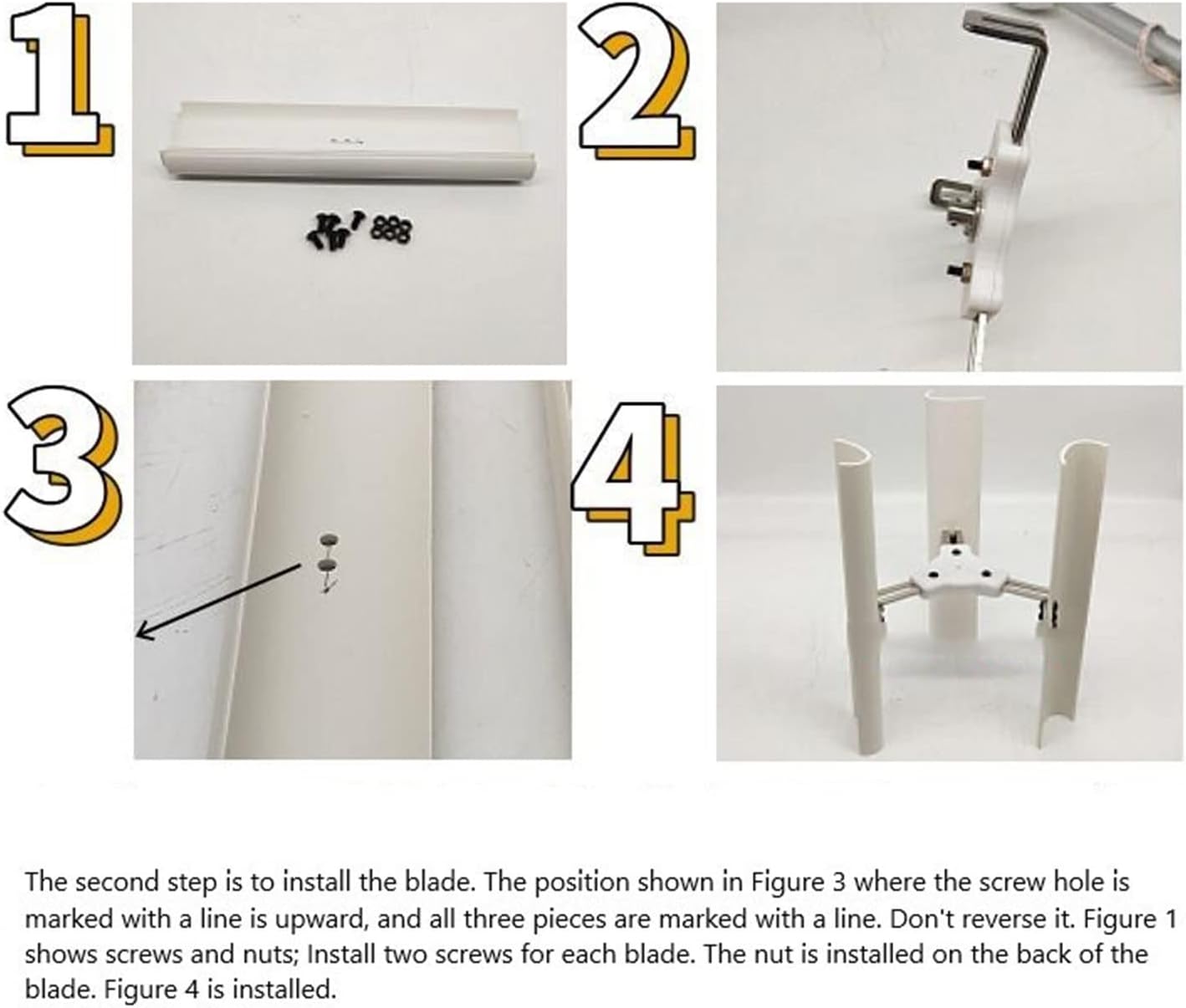 1

2

3

4

The second step is to install the blade. The position shown in Figure 3 where the screw hole is marked with a line is upward, and all three pieces are marked with a line. Don't reverse it. Figure 1 shows screws and nuts; Install two screws for each blade. The nut is installed on the back of the blade. Figure 4 is installed.