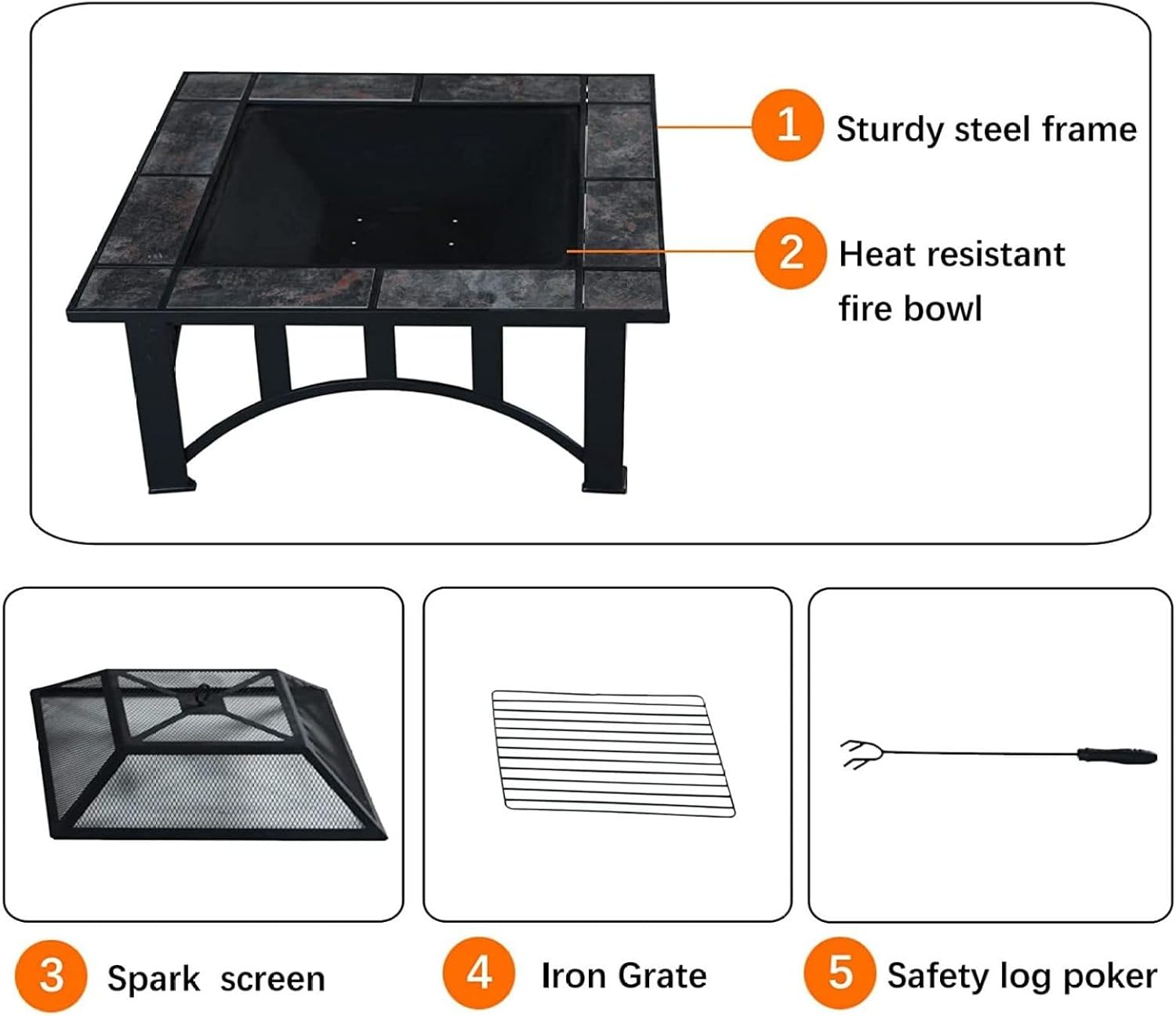 1 Sturdy steel frame

2 Heat resistant fire bowl

3 Spark screen

4 Iron Grate

5 Safety log poker