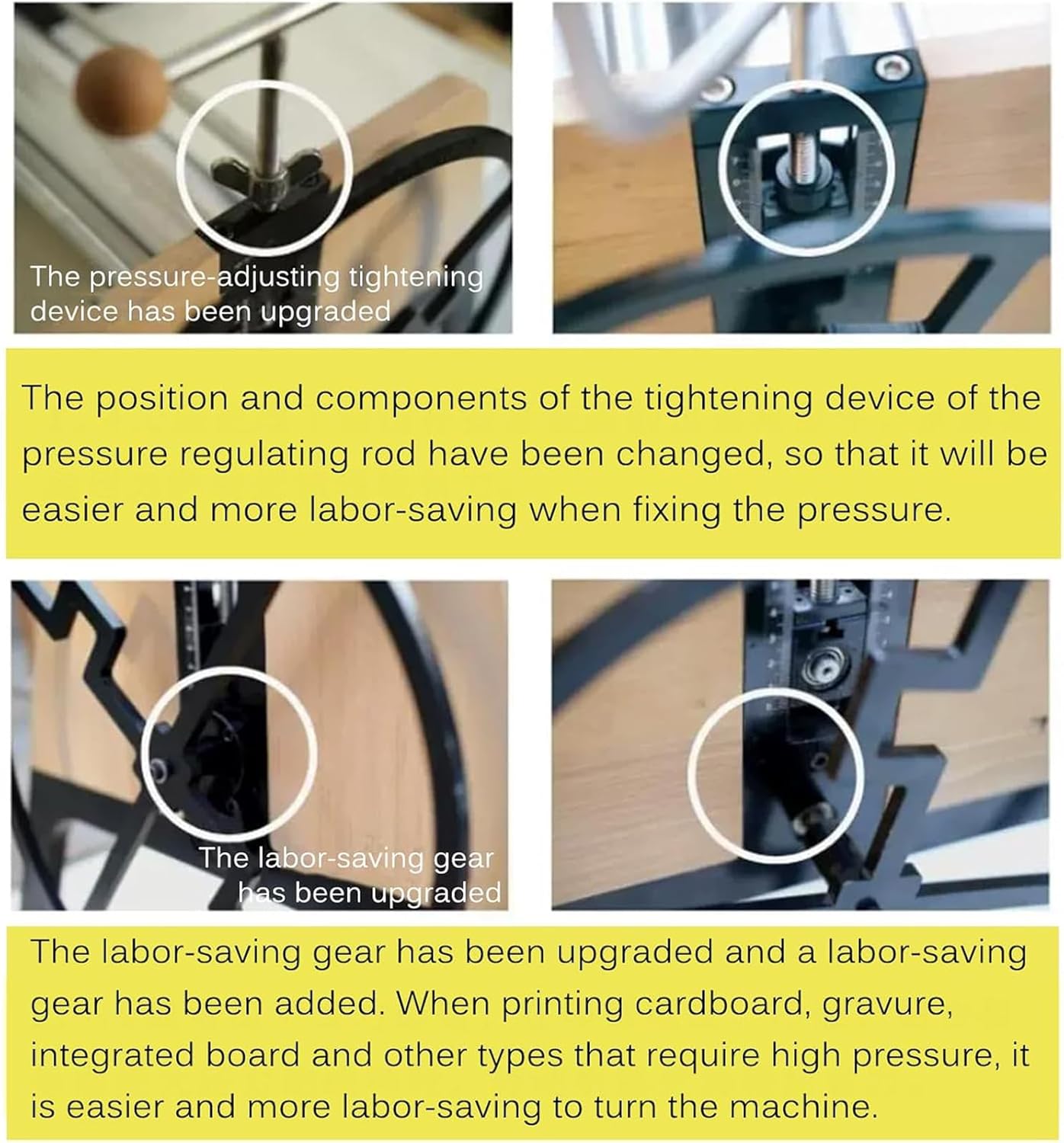 The pressure-adjusting tightening device has been upgraded

The position and components of the tightening device of the pressure regulating rod have been changed, so that it will be easier and more labor-saving when fixing the pressure.

The labor-saving gear has been upgraded

The labor-saving gear has been upgraded and a labor-saving gear has been added. When printing cardboard, gravure, integrated board and other types that require high pressure, it is easier and more labor-saving to turn the machine.