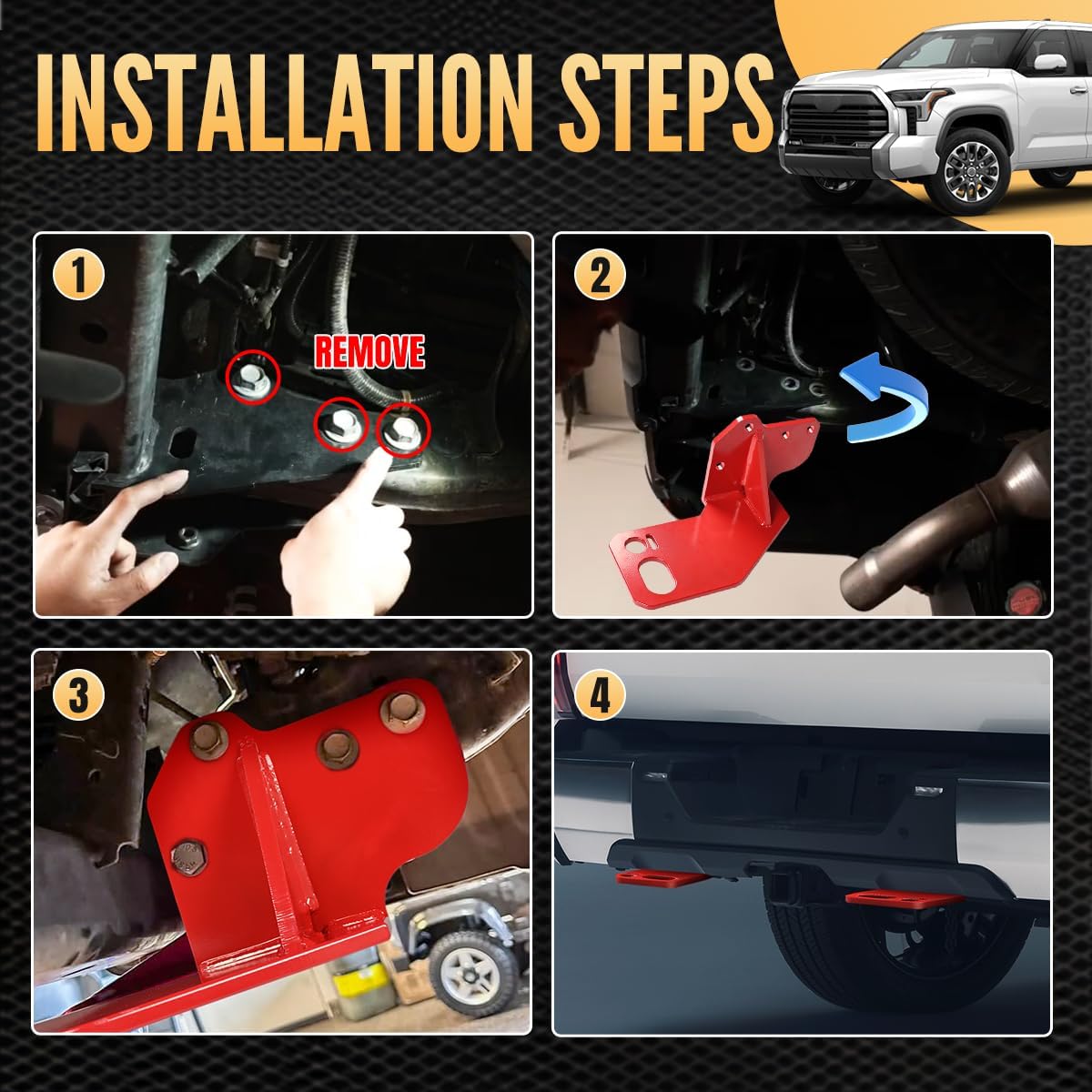 INSTALLATION STEPS

1

REMOVE

2

3

4