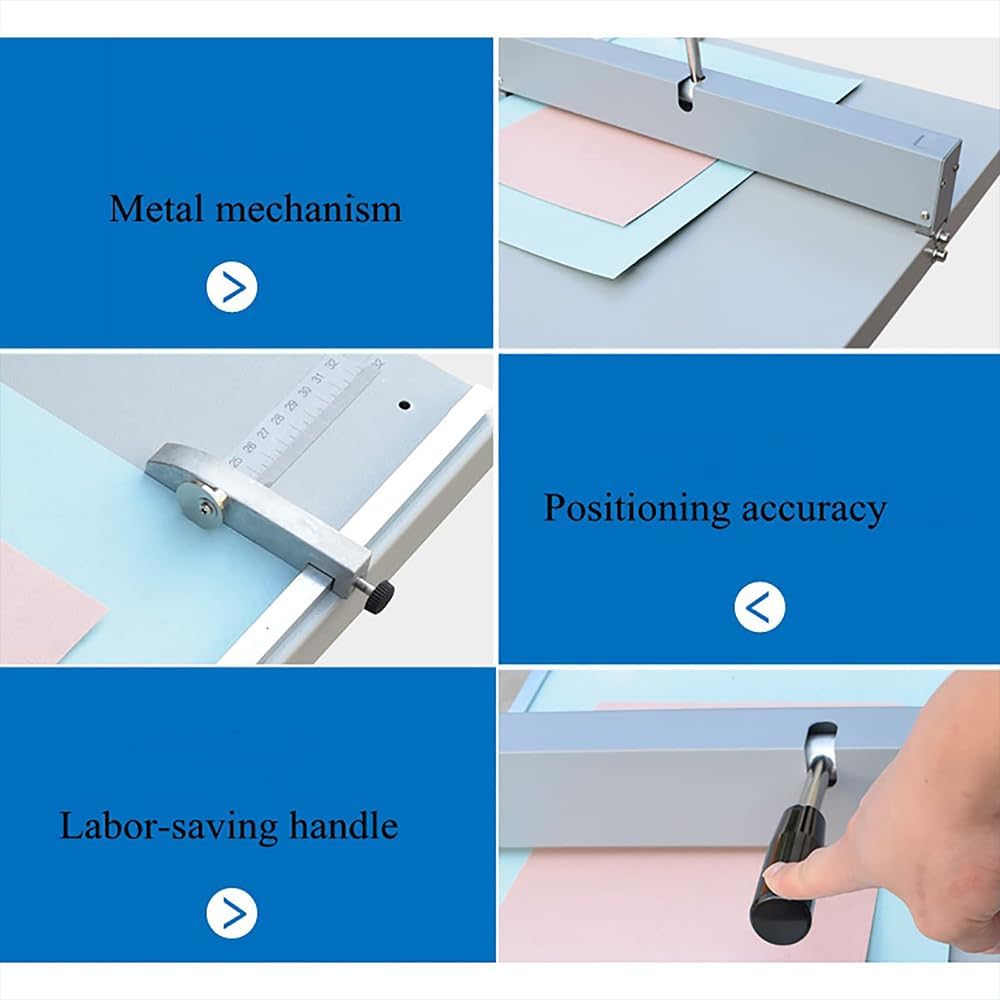 Metal mechanism

>

25 26 27 28 29 30 31 32

Positioning accuracy

<

Labor-saving handle

>