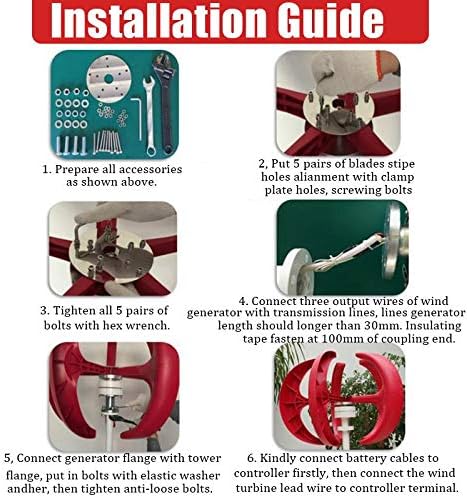 Installation Guide

1. Prepare all accessories as shown above.

2, Put 5 pairs of blades stipe holes alianment with clamp plate holes, screwing bolts

3. Tighten all 5 pairs of bolts with hex wrench.

4. Connect three output wires of wind generator with transmission lines, lines generator length should longer than 30mm. Insulating tape fasten at 100mm of coupling end.

5, Connect generator flange with tower flange, put in bolts with elastic washer andher, then tighten anti-loose bolts.

6. Kindly connect battery cables to controller firstly, then connect the wind turbine lead wire to controller terminal.