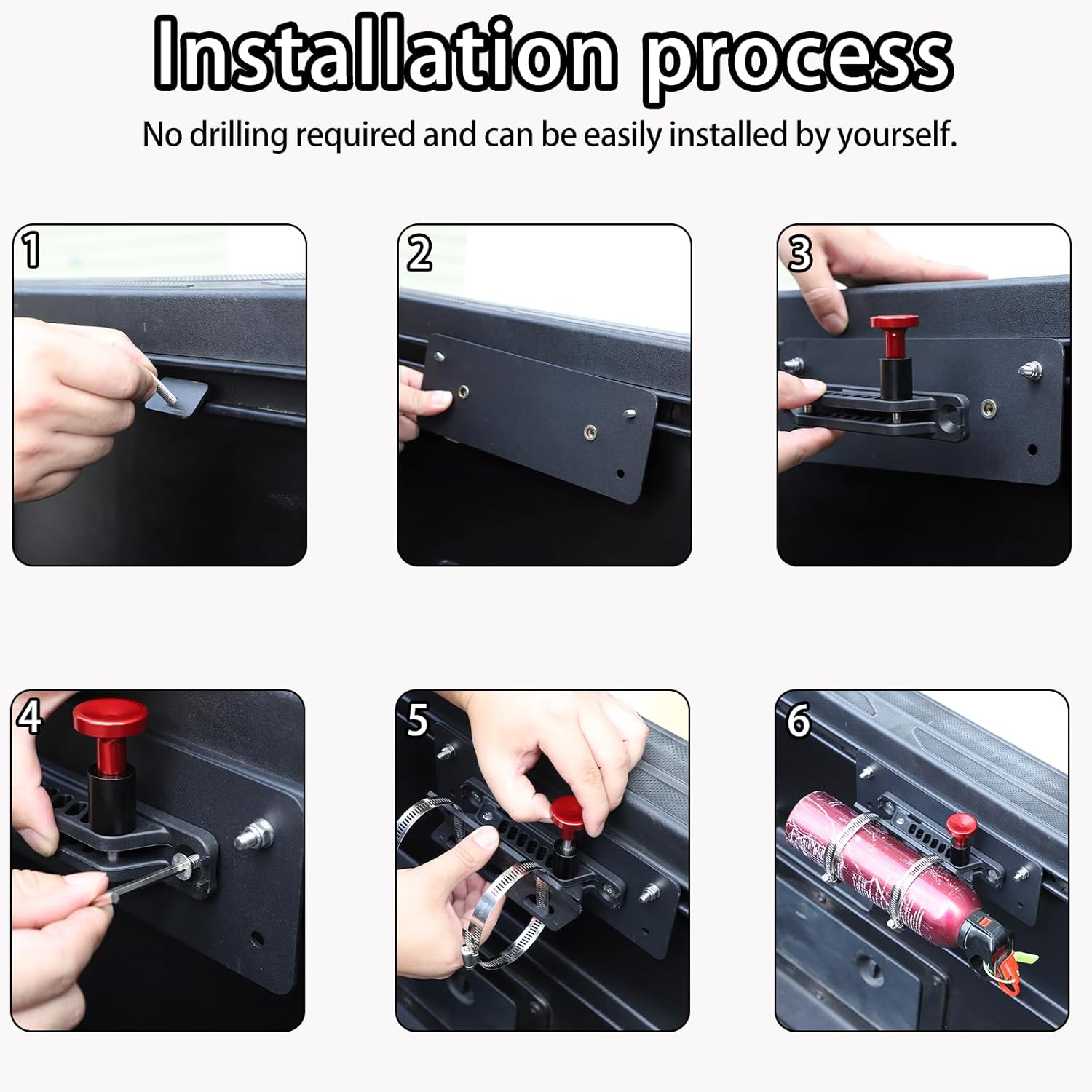 Installation process
No drilling required and can be easily installed by yourself.

1

2

3

4

5

6